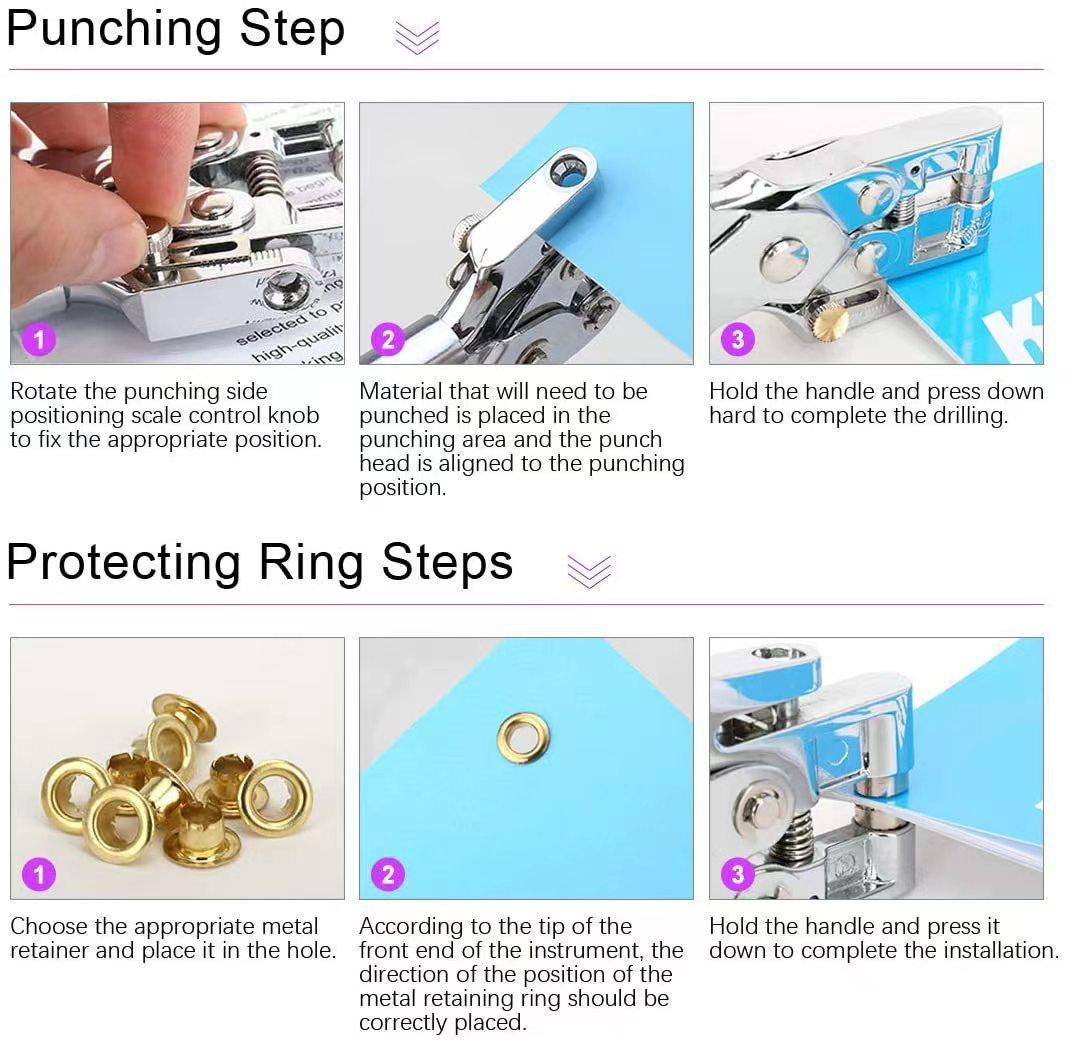 Punching Step

1
Rotate the punching side positioning scale control knob to fix the appropriate position.

2
Material that will need to be punched is placed in the punching area and the punch head is aligned to the punching position.

3
Hold the handle and press down hard to complete the drilling.

Protecting Ring Steps

1
Choose the appropriate metal retainer and place it in the hole.

2
According to the tip of the front end of the instrument, the direction of the position of the metal retaining ring should be correctly placed.

3
Hold the handle and press it down to complete the installation.