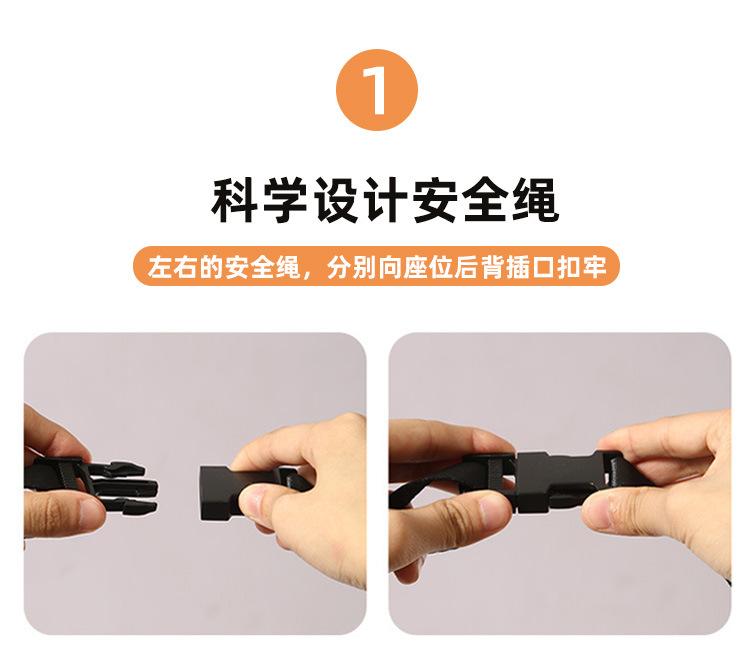 1

科学设计安全绳

左右的安全绳，分别向座位后背插口扣牢