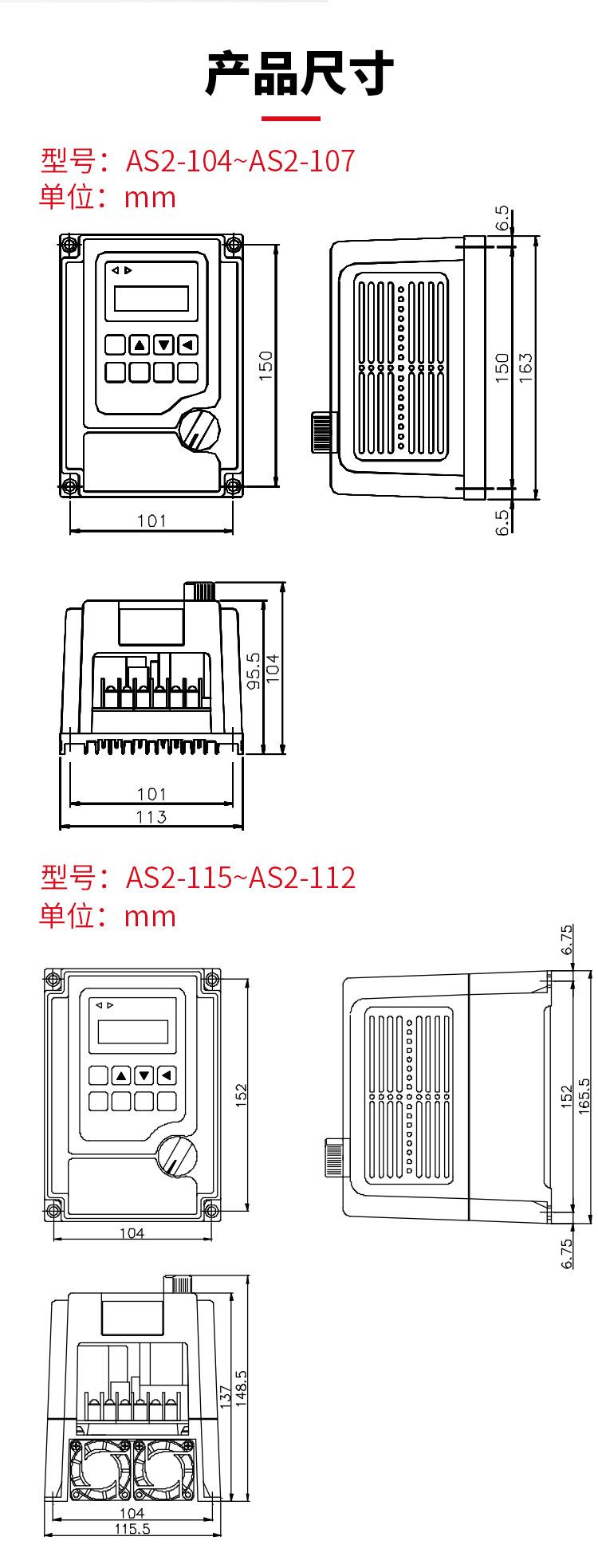 产品尺寸

型号：AS2-104~AS2-107
单位：mm

150
101

6.5
150
163
6.5

95.5
104
101
113

型号：AS2-115~AS2-112
单位：mm

152
104

6.75
152
165.5
6.75

137
148.5
104
115.5