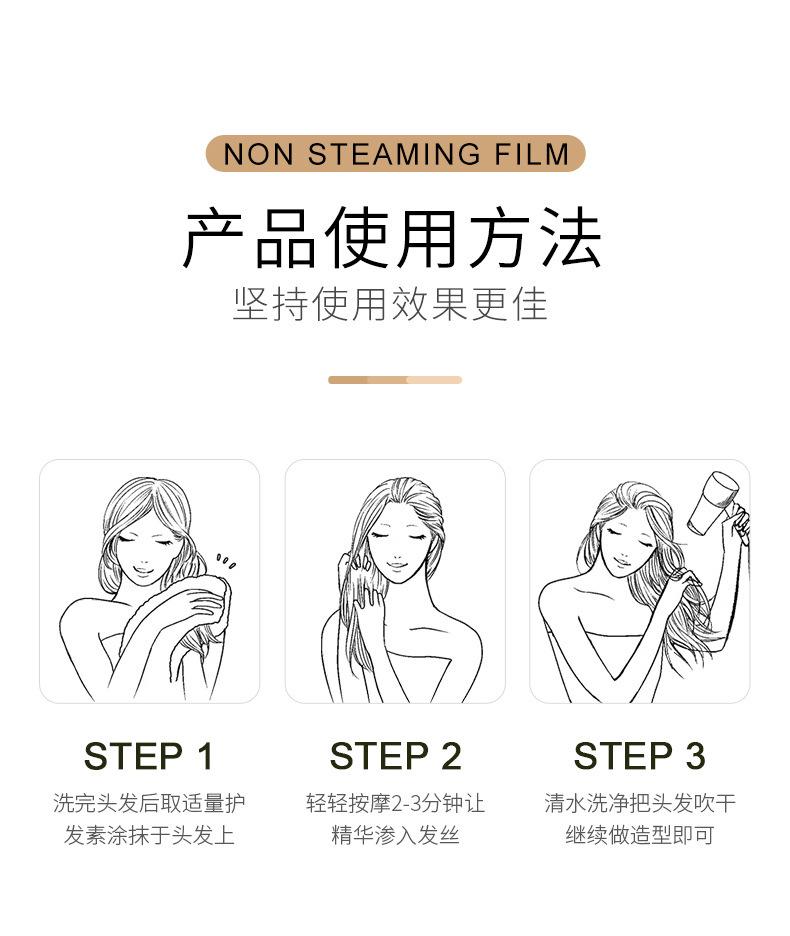 NON STEAMING FILM

产品使用方法

坚持使用效果更佳

STEP 1

洗完头发后取适量护发素涂抹于头发上

STEP 2

轻轻按摩2-3分钟让精华渗入发丝

STEP 3

清水洗净把头发吹干继续做造型即可