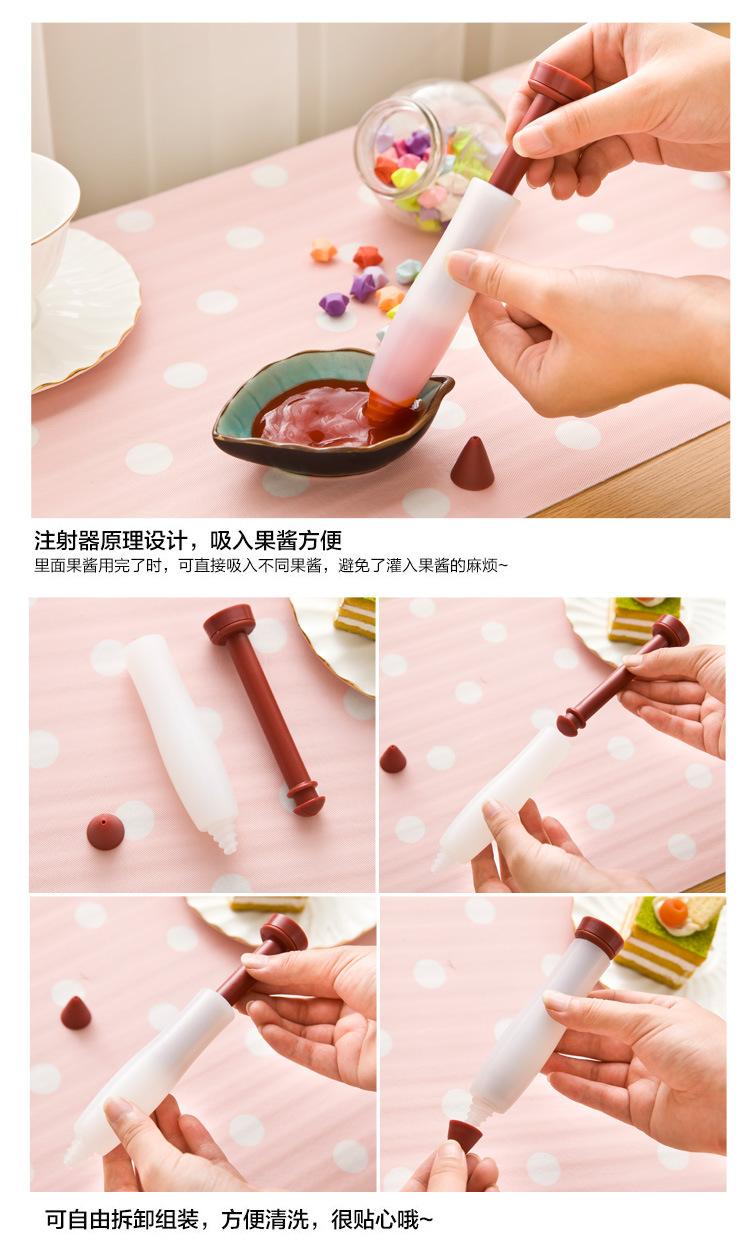 注射器原理设计，吸入果酱方便
里面果酱用完了时，可直接吸入不同果酱，避免了灌入果酱的麻烦~

可自由拆卸组装，方便清洗，很贴心哦~