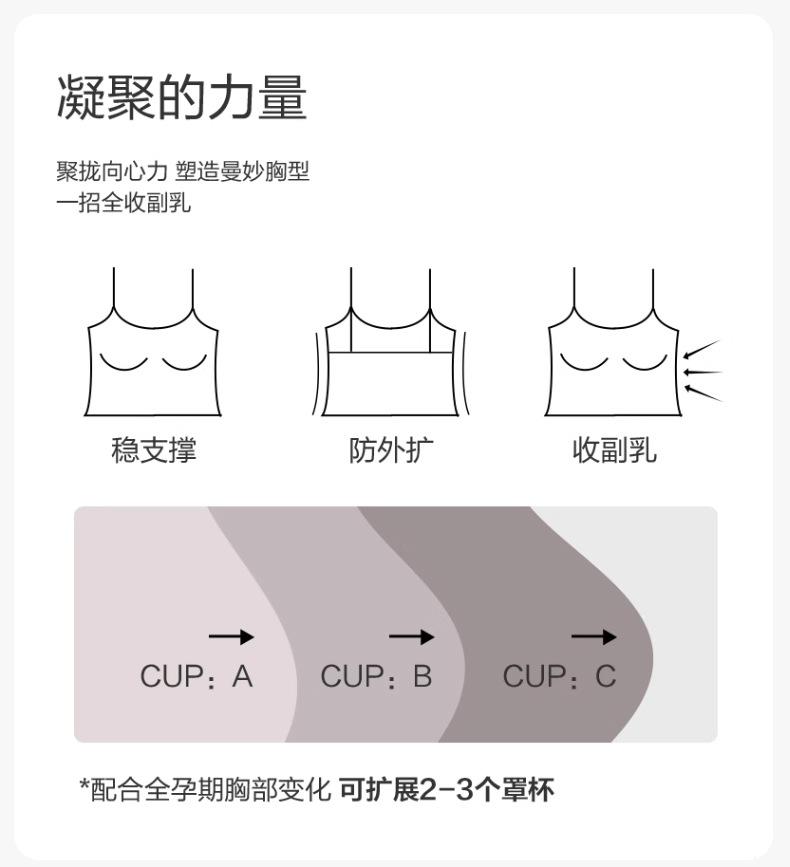 凝聚的力量

聚拢向心力 塑造曼妙胸型
一招全收副乳

稳支撑

防外扩

收副乳

CUP：A

CUP：B

CUP：C

*配合全孕期胸部变化 可扩展2-3个罩杯