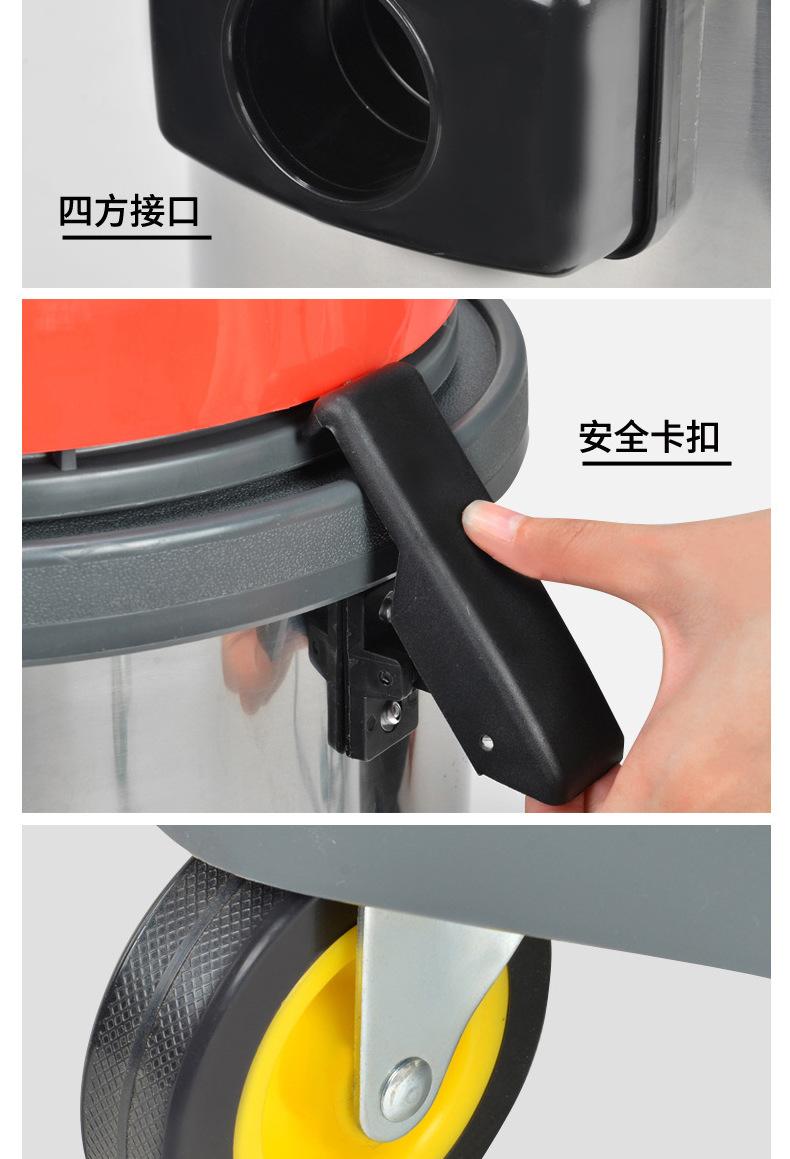 四方接口

安全卡扣