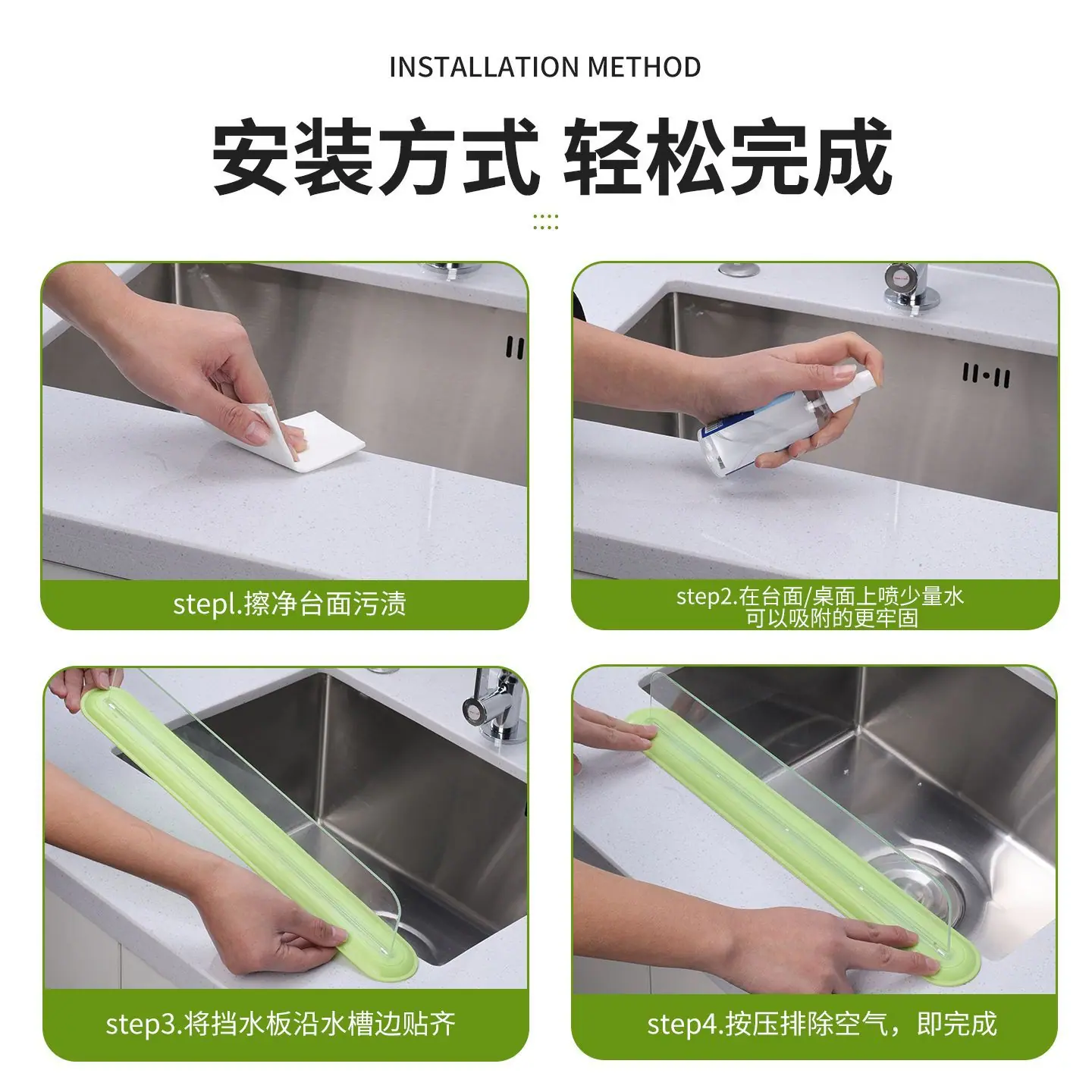 INSTALLATION METHOD

安装方式 轻松完成

stepl.擦净台面污渍

step2.在台面/桌面上喷少量水
可以吸附的更牢固

step3.将挡水板沿水槽边贴齐

step4.按压排除空气，即完成