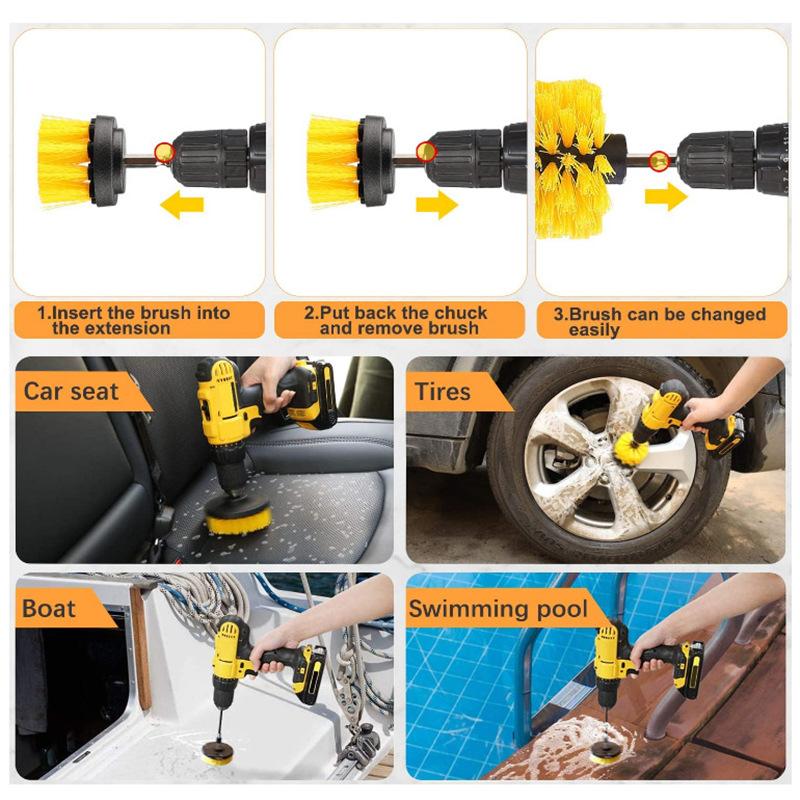 1.Insert the brush into the extension

2.Put back the chuck and remove brush

3.Brush can be changed easily

Car seat

Tires

Boat

Swimming pool