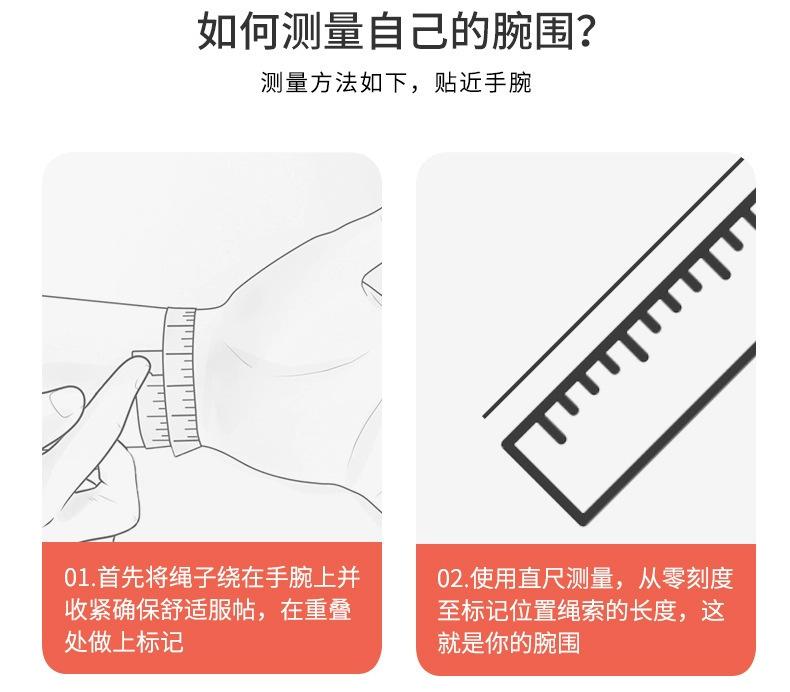 如何测量自己的腕围?

测量方法如下，贴近手腕

01.首先将绳子绕在手腕上并收紧确保舒适服帖，在重叠处做上标记

02.使用直尺测量，从零刻度至标记位置绳索的长度，这就是你的腕围