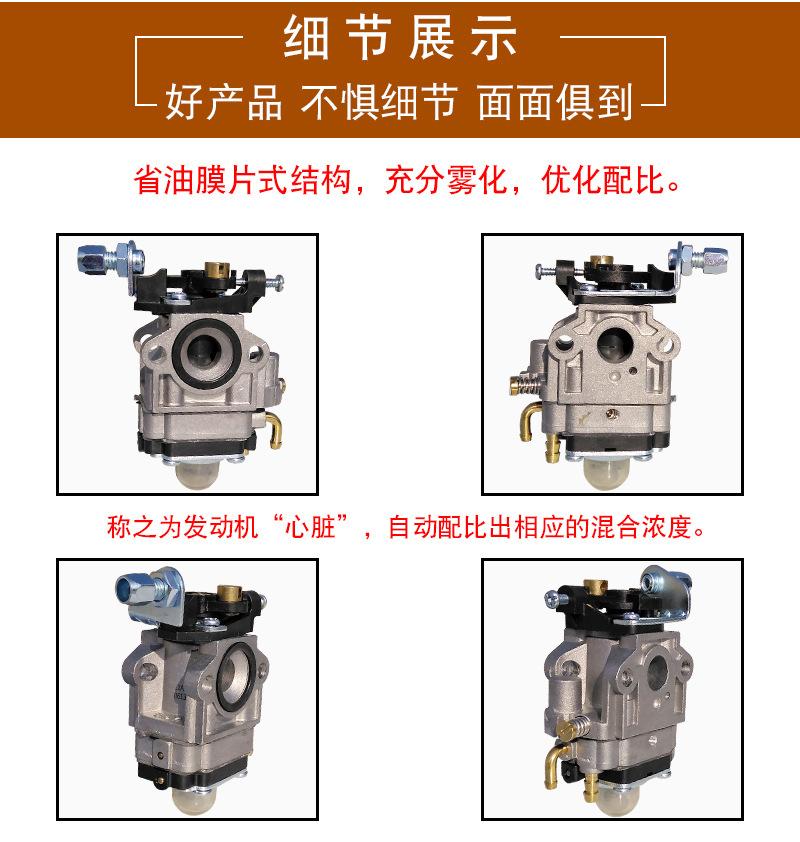 细节展示

好产品 不惧细节 面面俱到

省油膜片式结构，充分雾化，优化配比。

称之为发动机“心脏”，自动配比出相应的混合浓度。