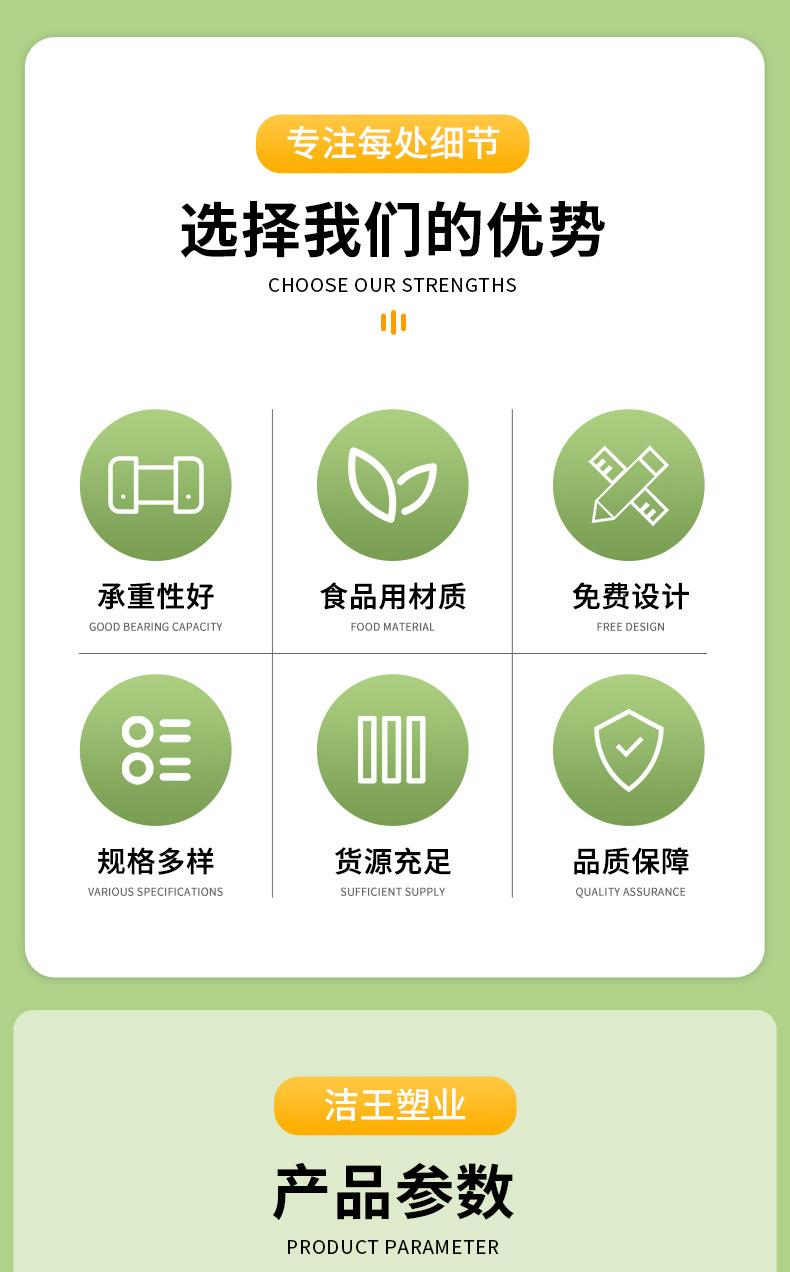 专注每处细节

选择我们的优势

CHOOSE OUR STRENGTHS

承重性好
GOOD BEARING CAPACITY

食品用材质
FOOD MATERIAL

免费设计
FREE DESIGN

规格多样
VARIOUS SPECIFICATIONS

货源充足
SUFFICIENT SUPPLY

品质保障
QUALITY ASSURANCE

洁王塑业

产品参数

PRODUCT PARAMETER