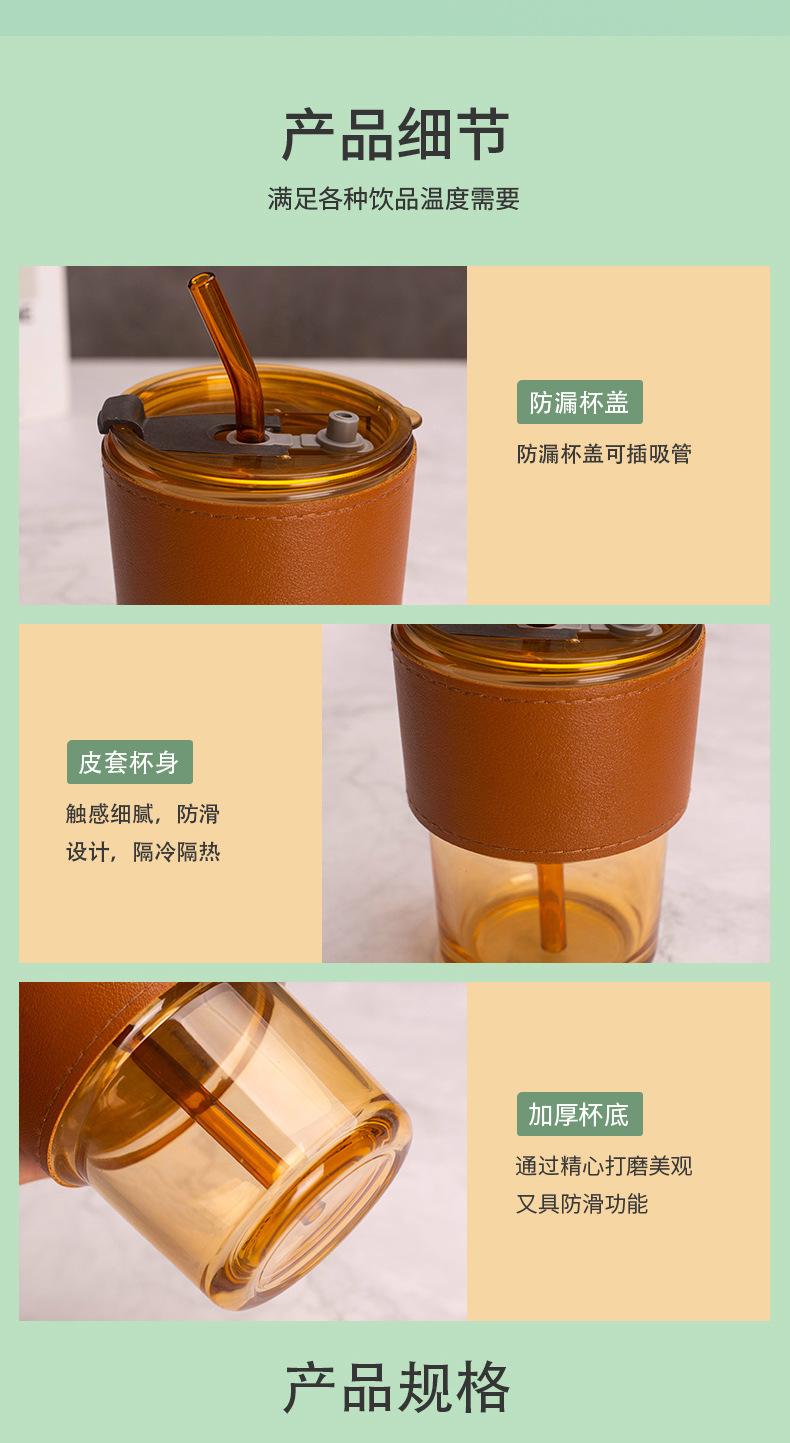 产品细节

满足各种饮品温度需要

防漏杯盖

防漏杯盖可插吸管

皮套杯身

触感细腻，防滑设计，隔冷隔热

加厚杯底

通过精心打磨美观又具防滑功能

产品规格