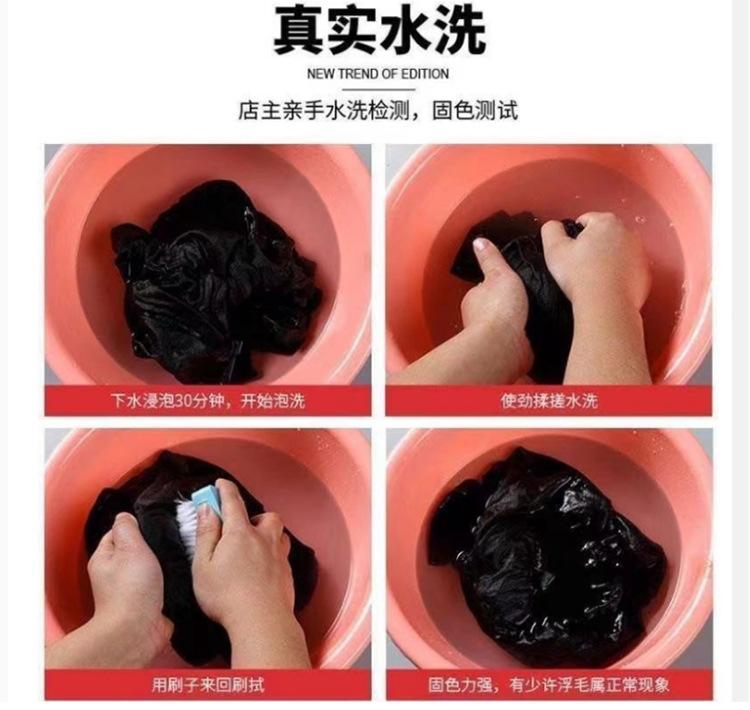 真实水洗

NEW TREND OF EDITION

店主亲手水洗检测，固色测试

下水浸泡30分钟，开始泡洗

使劲揉搓水洗

用刷子来回刷拭

固色力强，有少许浮毛属正常现象