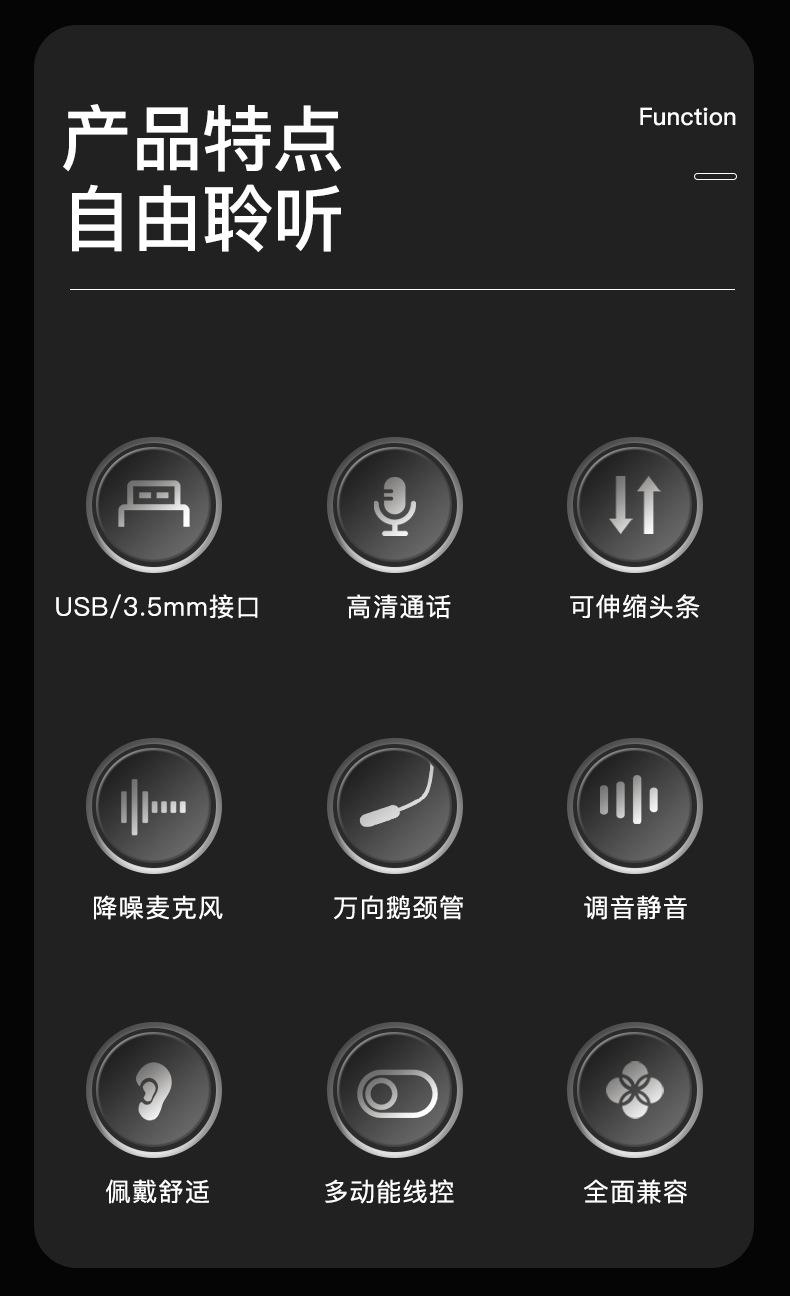 产品特点
自由聆听

Function

USB/3.5mm接口

高清通话

可伸缩头条

降噪麦克风

万向鹅颈管

调音静音

佩戴舒适

多动能线控

全面兼容