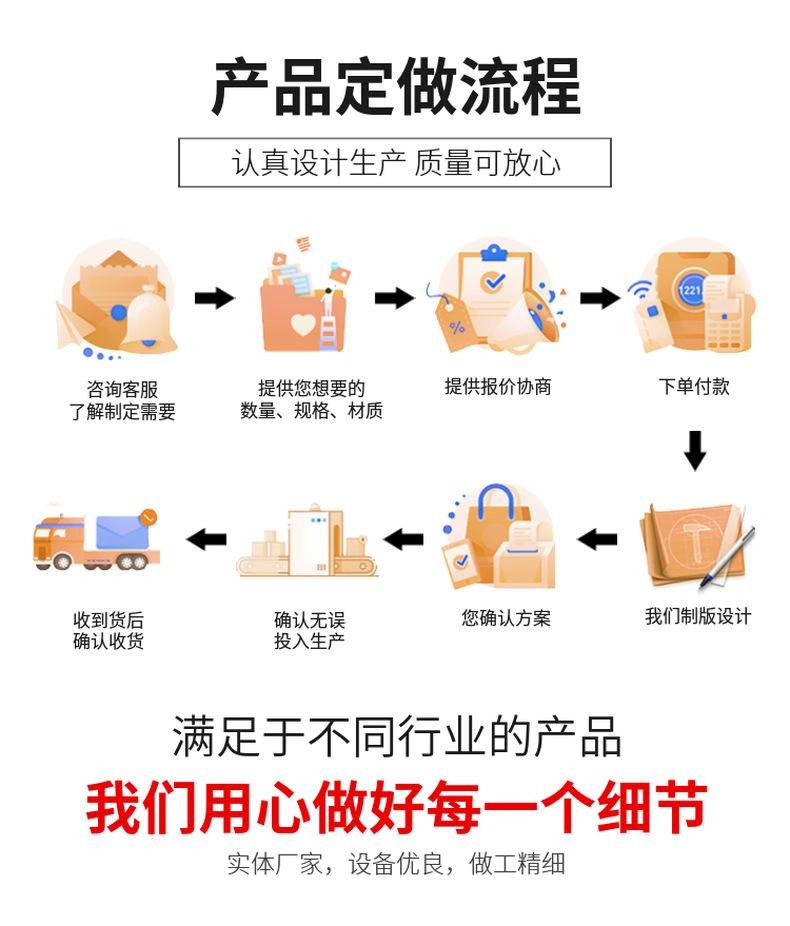 产品定做流程

认真设计生产 质量可放心

咨询客服
了解制定需要

提供您想要的
数量、规格、材质

提供报价协商

1221

下单付款

我们制版设计

您确认方案

确认无误
投入生产

收到货后
确认收货

满足于不同行业的产品

我们用心做好每一个细节

实体厂家，设备优良，做工精细