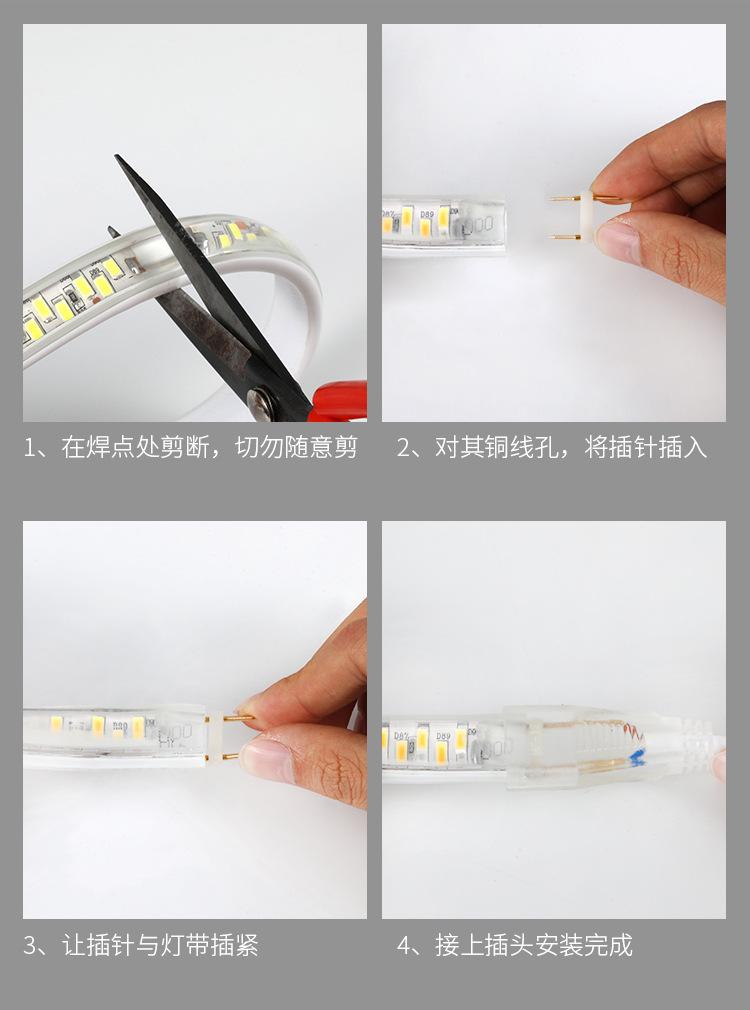 1、在焊点处剪断，切勿随意剪

2、对其铜线孔，将插针插入

3、让插针与灯带插紧

4、接上插头安装完成