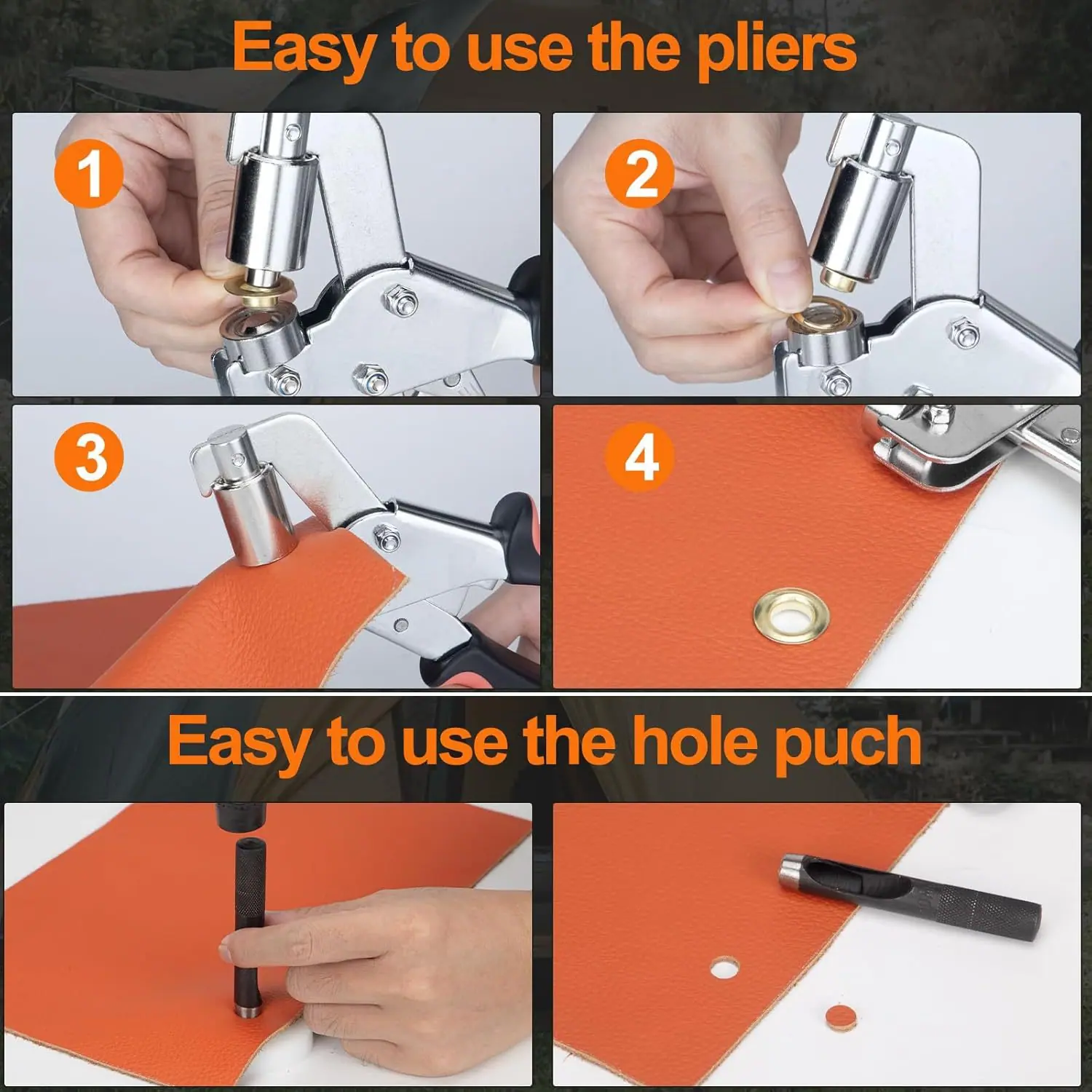 Easy to use the pliers

1

2

3

4

Easy to use the hole puch