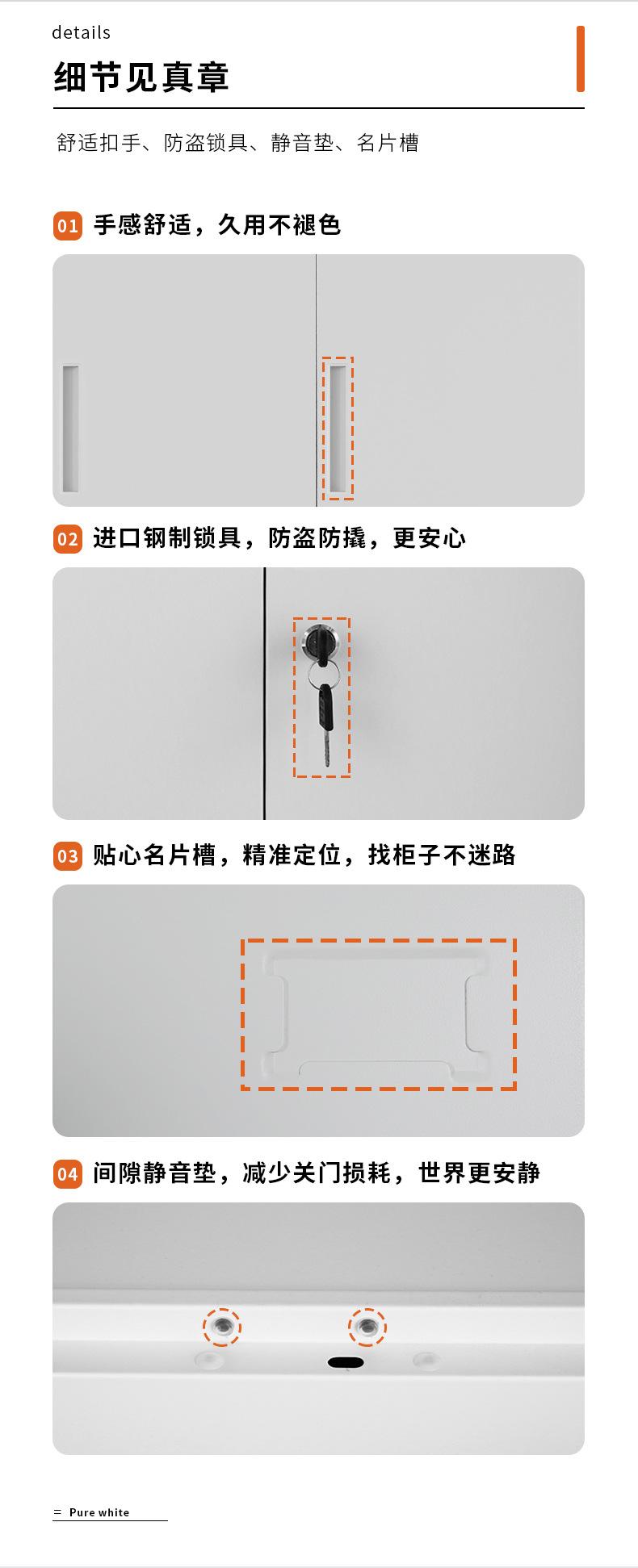 details

细节见真章

舒适扣手、防盗锁具、静音垫、名片槽

01 手感舒适，久用不褪色

02 进口钢制锁具，防盗防撬，更安心

03 贴心名片槽，精准定位，找柜子不迷路

04 间隙静音垫，减少关门损耗，世界更安静

= Pure white