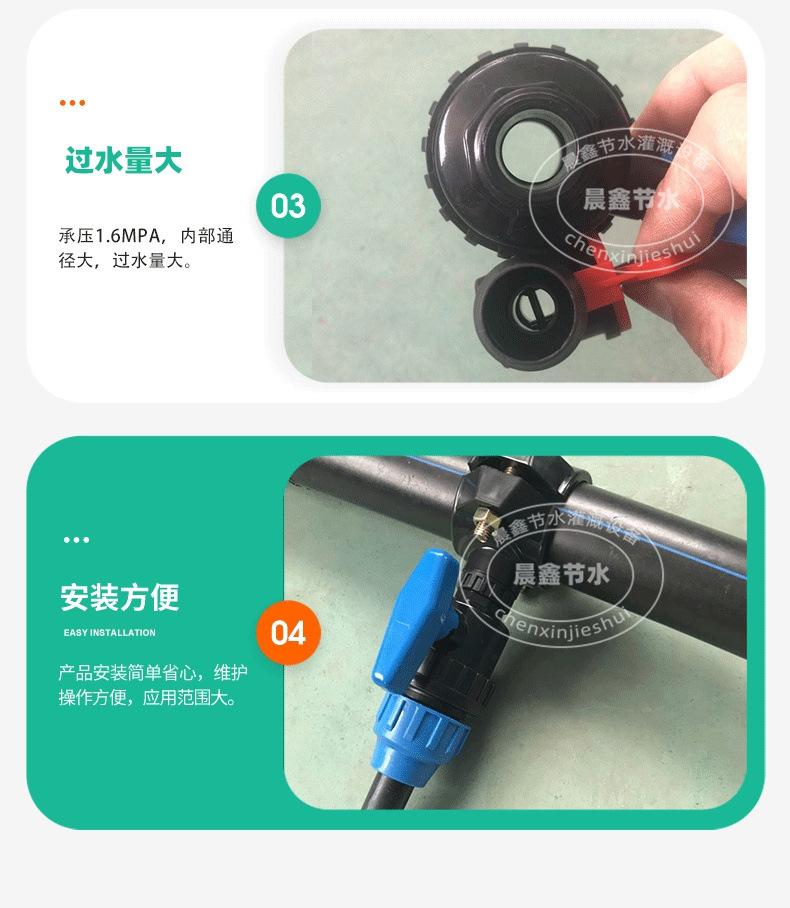 过水量大

承压1.6MPA，内部通径大，过水量大。

03

晨鑫节水灌溉设备
晨鑫节水
chenxinjieshui

安装方便

EASY INSTALLATION

产品安装简单省心，维护操作方便，应用范围大。

04

晨鑫节水灌溉设备
晨鑫节水
chenxinjieshui