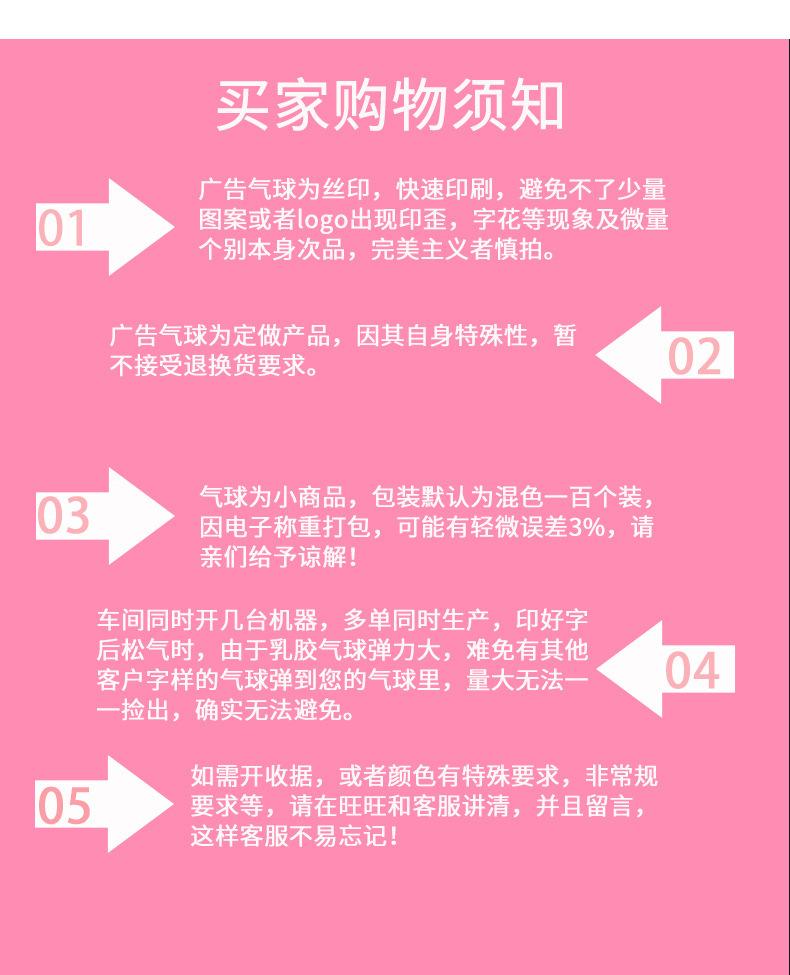 买家购物须知

01

广告气球为丝印，快速印刷，避免不了少量图案或者logo出现印歪，字花等现象及微量个别本身次品，完美主义者慎拍。

广告气球为定做产品，因其自身特殊性，暂不接受退换货要求。

02

03

气球为小商品，包装默认为混色一百个装，因电子称重打包，可能有轻微误差3%，请亲们给予谅解！

车间同时开几台机器，多单同时生产，印好字后松气时，由于乳胶气球弹力大，难免有其他客户字样的气球弹到您的气球里，量大无法一一捡出，确实无法避免。

04

05

如需开收据，或者颜色有特殊要求，非常规要求等，请在旺旺和客服讲清，并且留言，这样客服不易忘记！