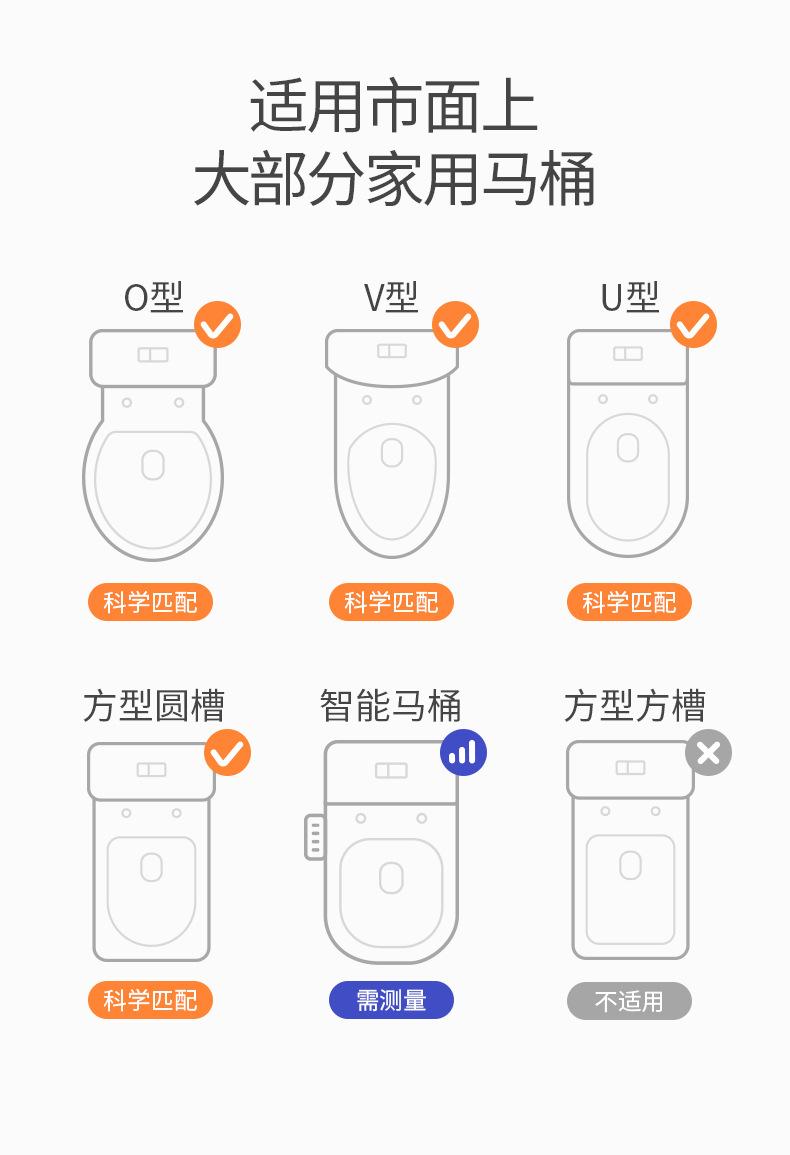 适用市面上
大部分家用马桶

O型
科学匹配

V型
科学匹配

U型
科学匹配

方型圆槽
科学匹配

智能马桶
需测量

方型方槽
不适用