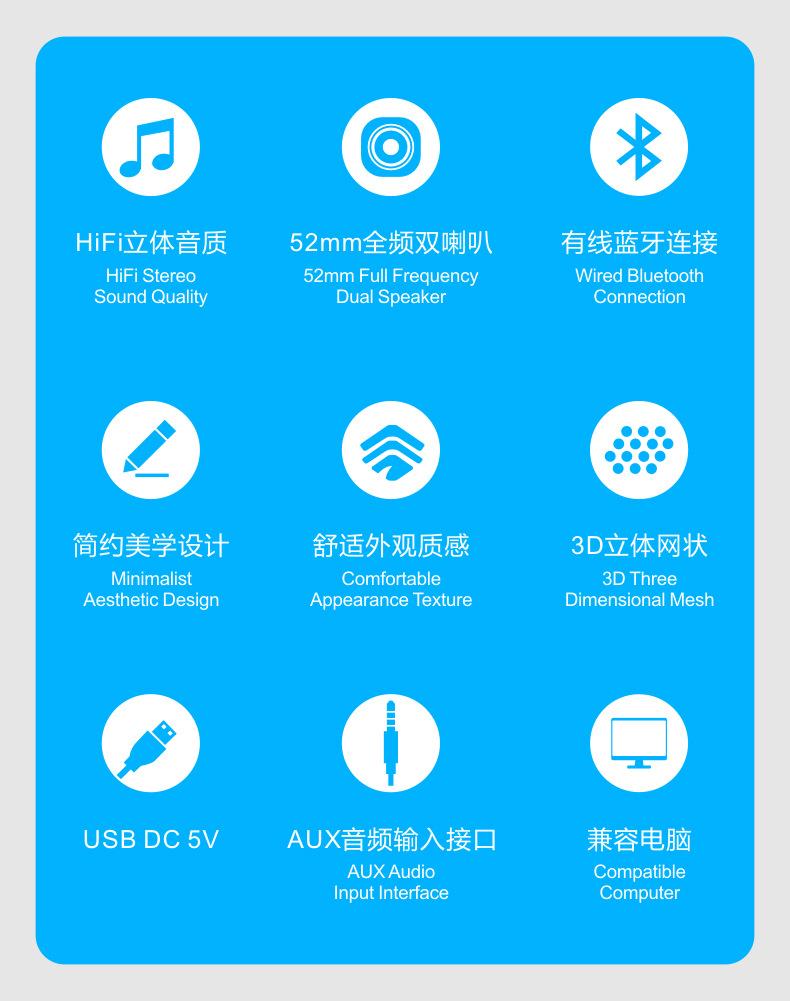 HiFi立体音质
HiFi Stereo
Sound Quality

52mm全频双喇叭
52mm Full Frequency
Dual Speaker

有线蓝牙连接
Wired Bluetooth
Connection

简约美学设计
Minimalist
Aesthetic Design

舒适外观质感
Comfortable
Appearance Texture

3D立体网状
3D Three
Dimensional Mesh

USB DC 5V

AUX音频输入接口
AUX Audio
Input Interface

兼容电脑
Compatible
Computer