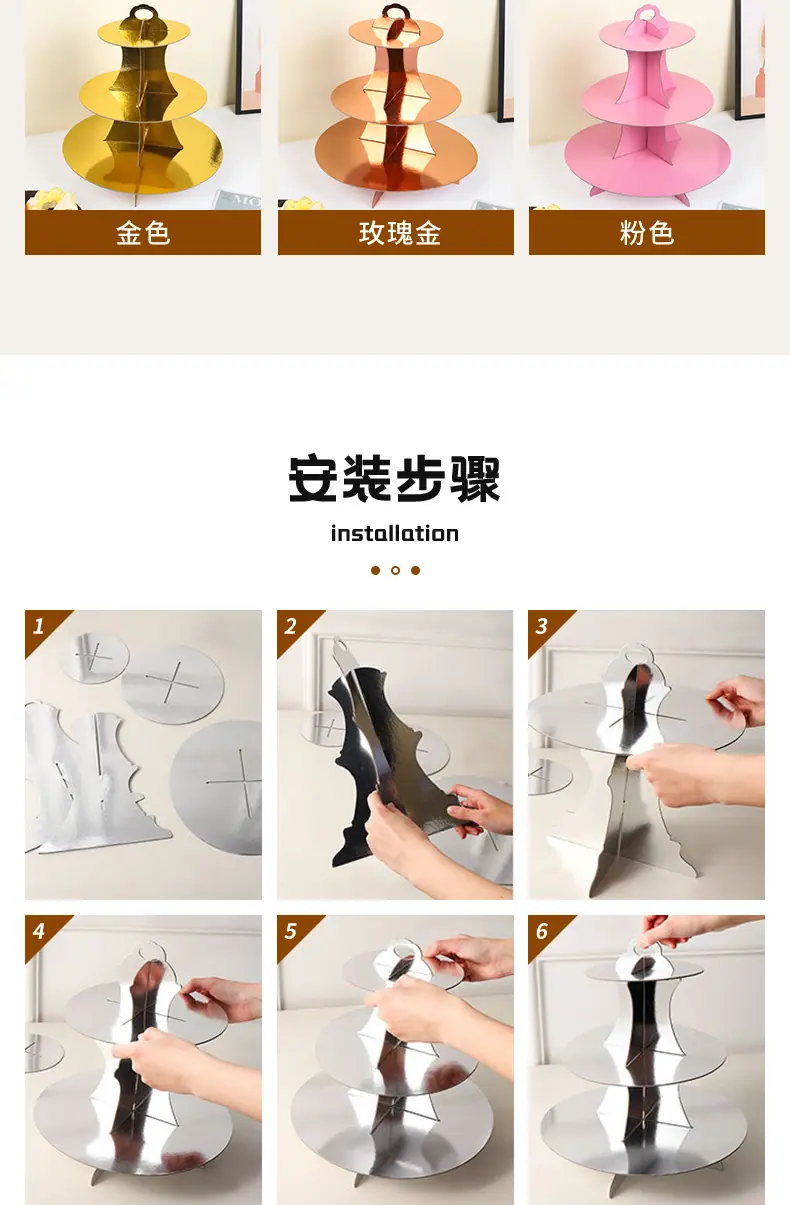 金色

玫瑰金

粉色

安装步骤

installation

1

2

3

4

5

6