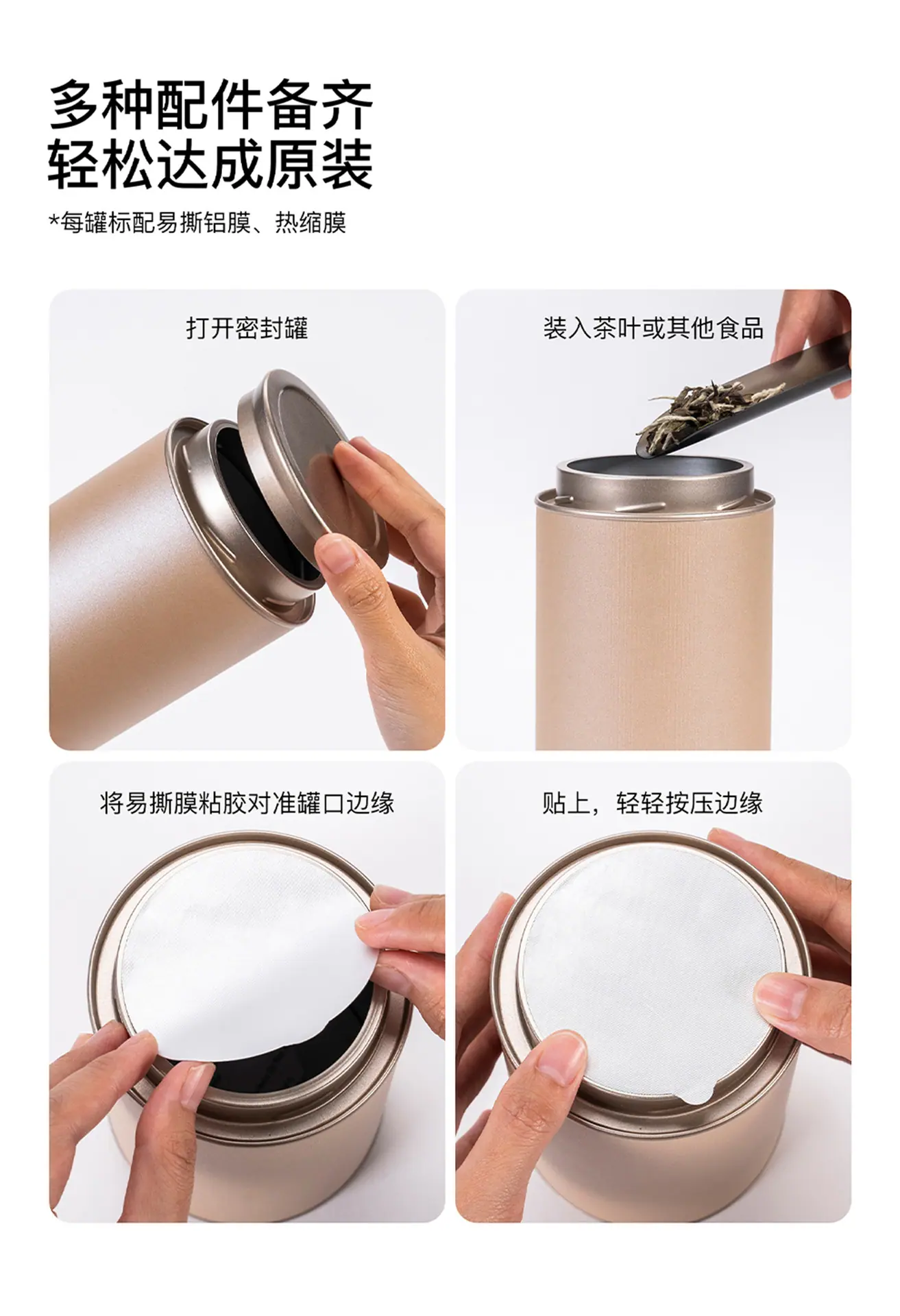 多种配件备齐
轻松达成原装

*每罐标配易撕铝膜、热缩膜

打开密封罐

装入茶叶或其他食品

将易撕膜粘胶对准罐口边缘

贴上，轻轻按压边缘