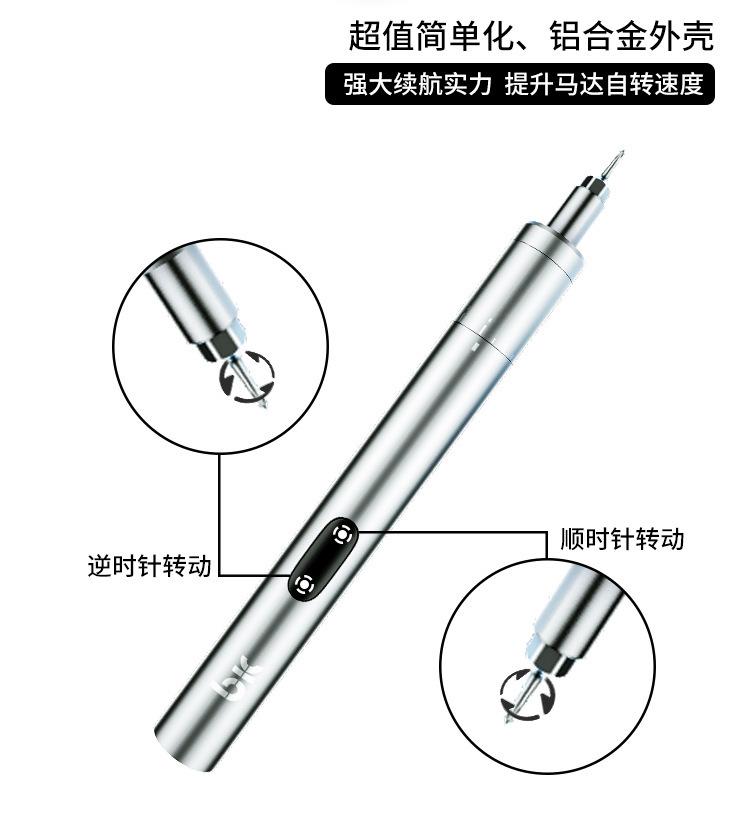 超值简单化、铝合金外壳

强大续航实力 提升马达自转速度

逆时针转动

顺时针转动

bk