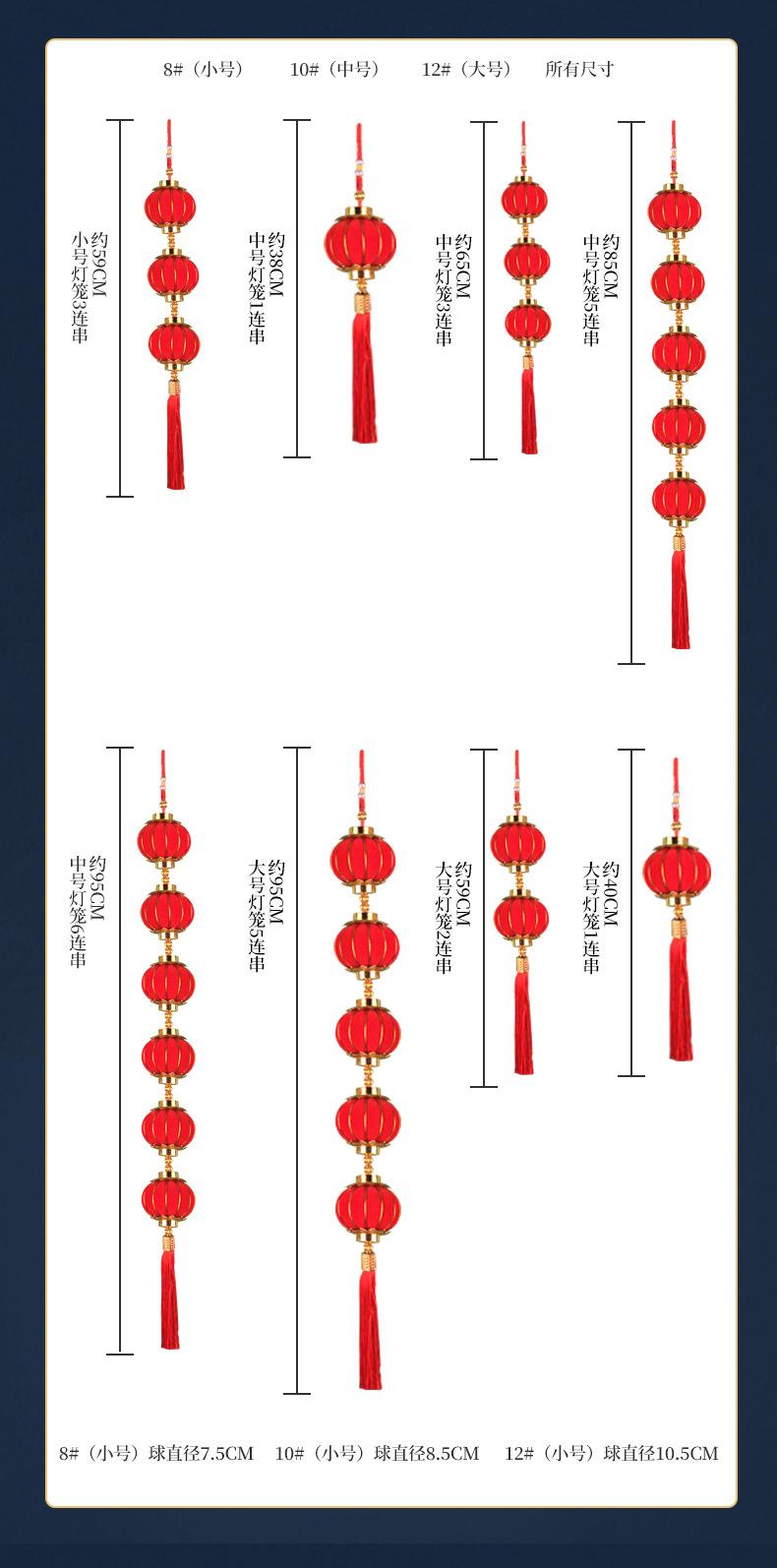 8#（小号） 10#（中号） 12#（大号） 所有尺寸

约59CM 小号灯笼3连串

约38CM 中号灯笼1连串

约65CM 中号灯笼3连串

约85CM 中号灯笼5连串

约95CM 中号灯笼6连串

约95CM 大号灯笼5连串

约59CM 大号灯笼2连串

约40CM 大号灯笼1连串

8#（小号）球直径7.5CM 10#（小号）球直径8.5CM 12#（小号）球直径10.5CM