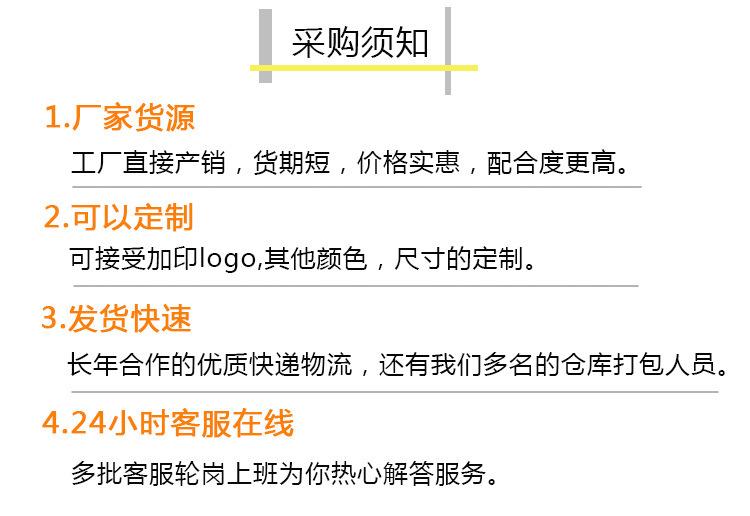 采购须知

1.厂家货源

工厂直接产销，货期短，价格实惠，配合度更高。

2.可以定制

可接受加印logo,其他颜色，尺寸的定制。

3.发货快速

长年合作的优质快递物流，还有我们多名的仓库打包人员。

4.24小时客服在线

多批客服轮岗上班为你热心解答服务。