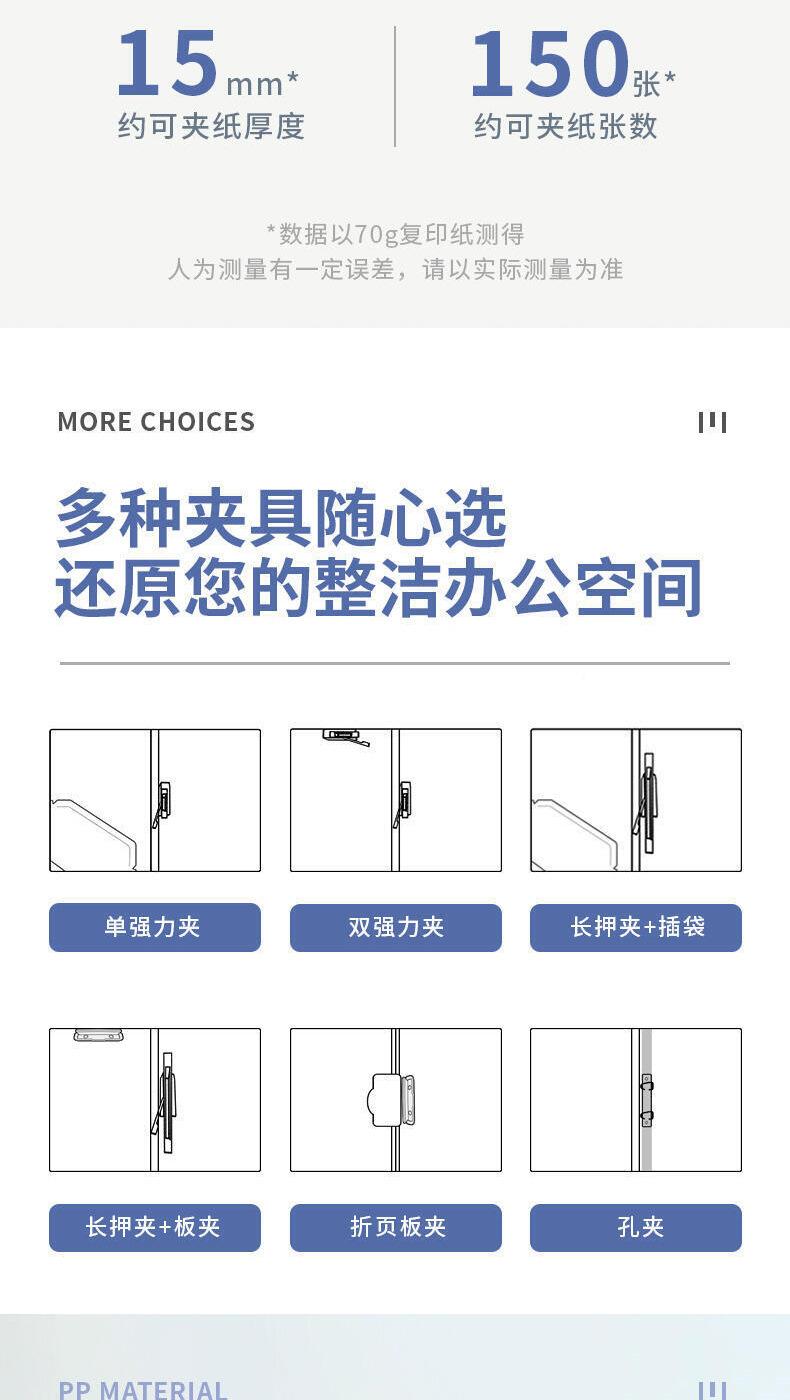 15mm*
约可夹纸厚度

150张*
约可夹纸张数

*数据以70g复印纸测得
人为测量有一定误差，请以实际测量为准

MORE CHOICES

多种夹具随心选
还原您的整洁办公空间

单强力夹

双强力夹

长押夹+插袋

长押夹+板夹

折页板夹

孔夹

PP MATERIAL