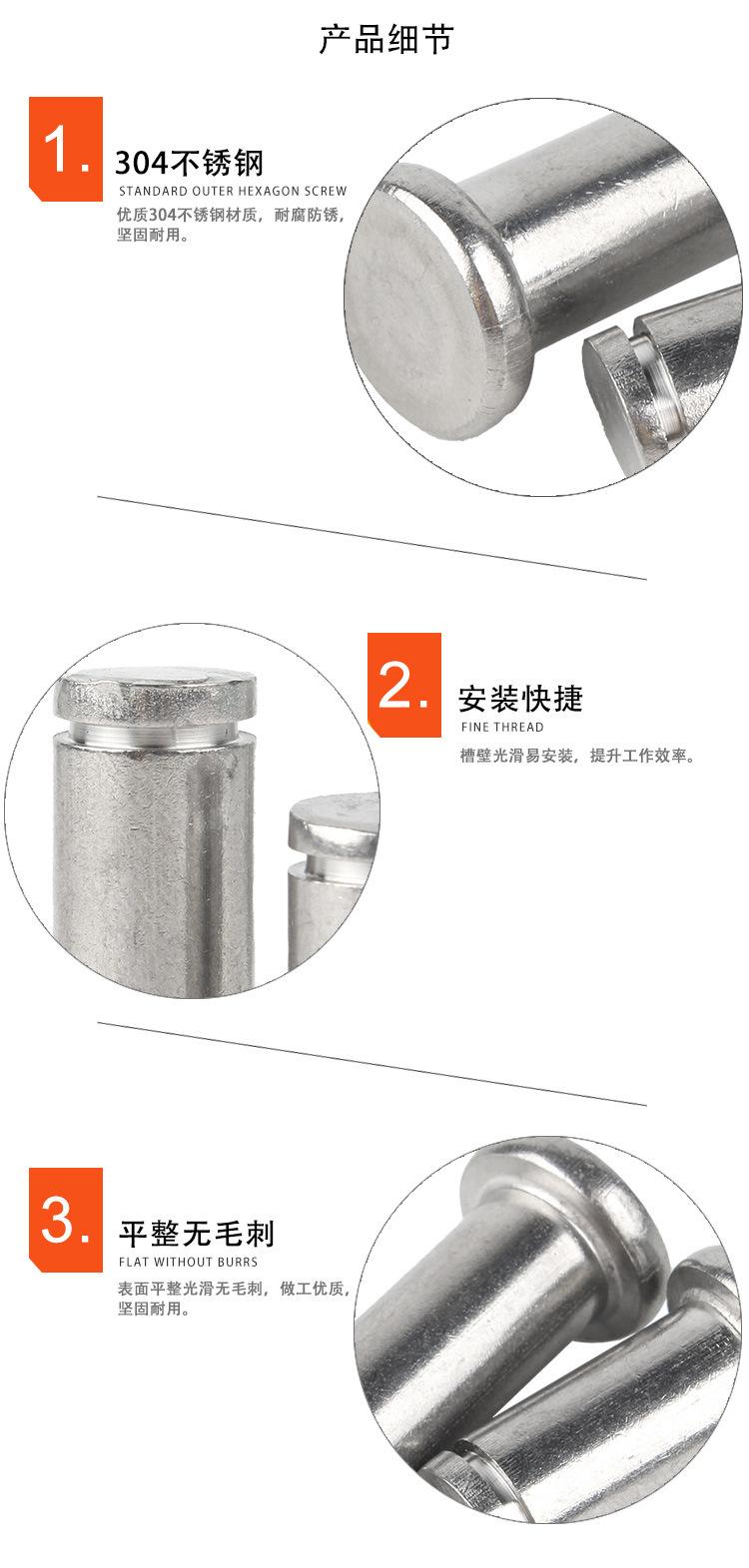 产品细节

1.

304不锈钢

STANDARD OUTER HEXAGON SCREW

优质304不锈钢材质，耐腐防锈，坚固耐用。

2.

安装快捷

FINE THREAD

槽壁光滑易安装，提升工作效率。

3.

平整无毛刺

FLAT WITHOUT BURRS

表面平整光滑无毛刺，做工优质，坚固耐用。