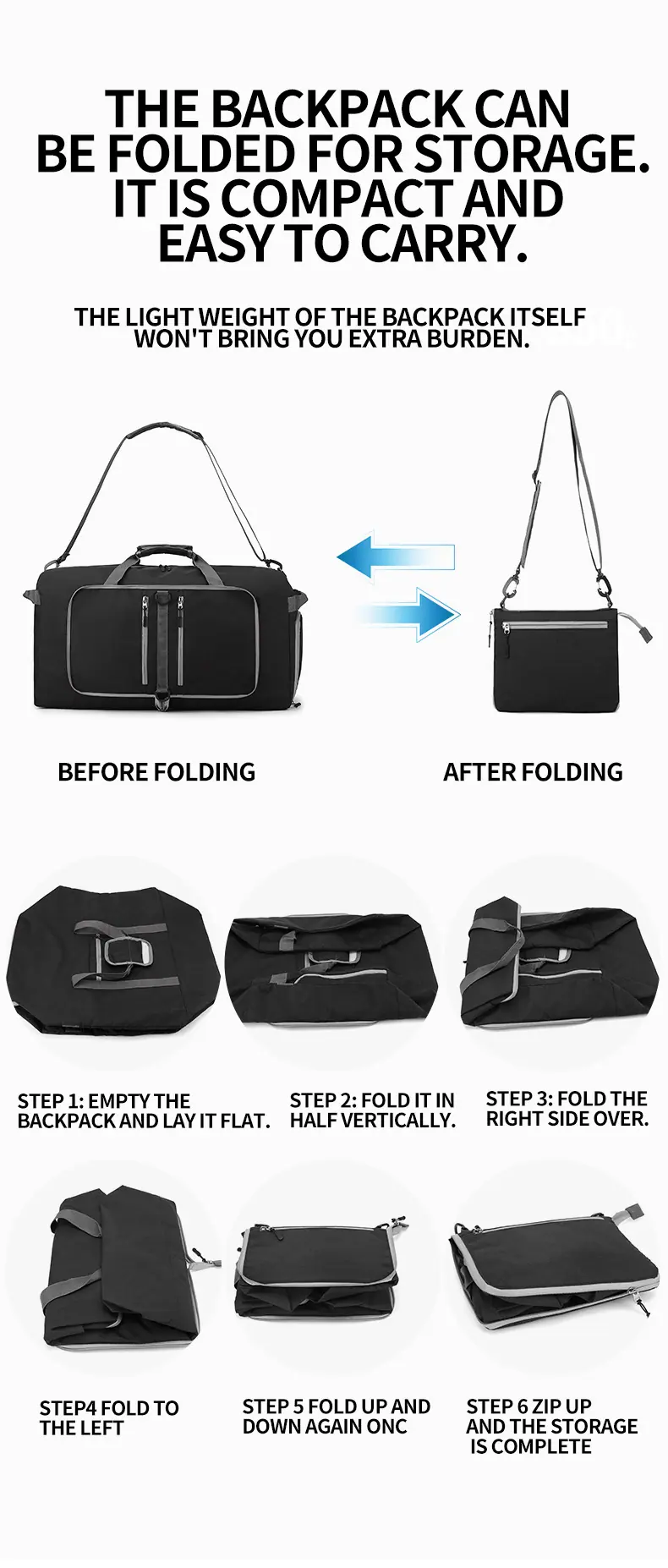 THE BACKPACK CAN BE FOLDED FOR STORAGE. IT IS COMPACT AND EASY TO CARRY.

THE LIGHT WEIGHT OF THE BACKPACK ITSELF WON'T BRING YOU EXTRA BURDEN.

BEFORE FOLDING

AFTER FOLDING

STEP 1: EMPTY THE BACKPACK AND LAY IT FLAT.

STEP 2: FOLD IT IN HALF VERTICALLY.

STEP 3: FOLD THE RIGHT SIDE OVER.

STEP4 FOLD TO THE LEFT

STEP 5 FOLD UP AND DOWN AGAIN ONC

STEP 6 ZIP UP AND THE STORAGE IS COMPLETE