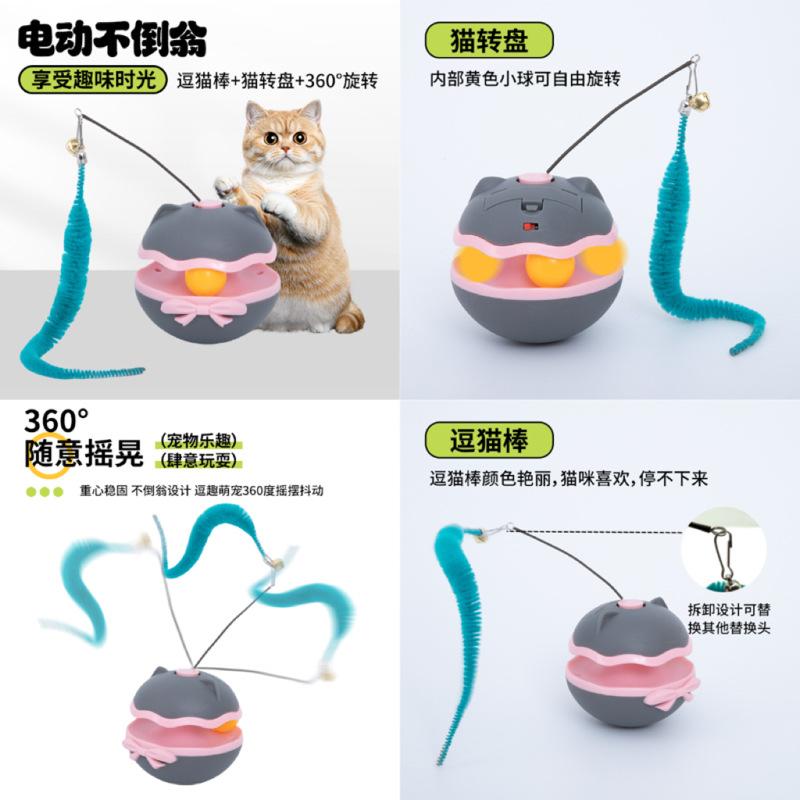 电动不倒翁

享受趣味时光 逗猫棒+猫转盘+360°旋转

猫转盘

内部黄色小球可自由旋转

360°
随意摇晃 (宠物乐趣) (肆意玩耍)

重心稳固 不倒翁设计 逗趣萌宠360度摇摆抖动

逗猫棒

逗猫棒颜色艳丽，猫咪喜欢，停不下来

拆卸设计可替换其他替换头