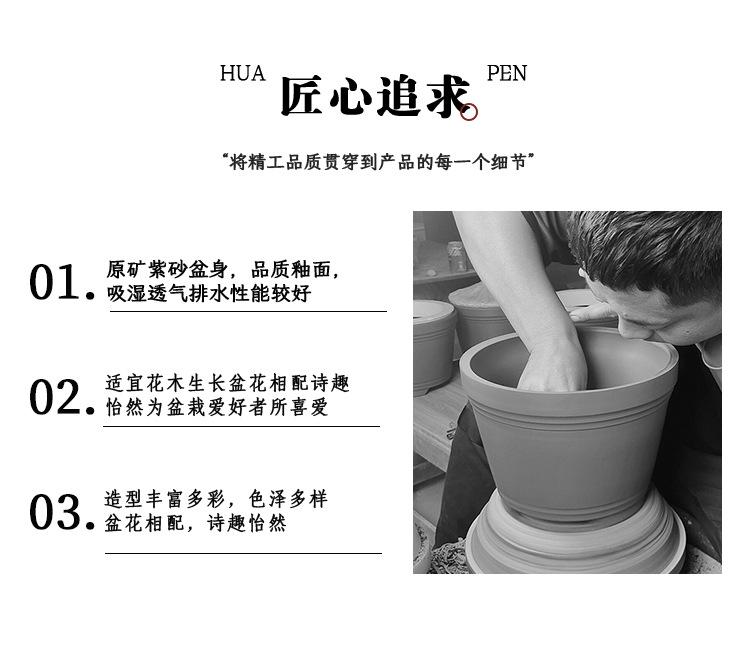 HUA 匠心追求 PEN

“将精工品质贯穿到产品的每一个细节”

01. 原矿紫砂盆身，品质釉面，吸湿透气排水性能较好

02. 适宜花木生长盆花相配诗趣怡然为盆栽爱好者所喜爱

03. 造型丰富多彩，色泽多样盆花相配，诗趣怡然