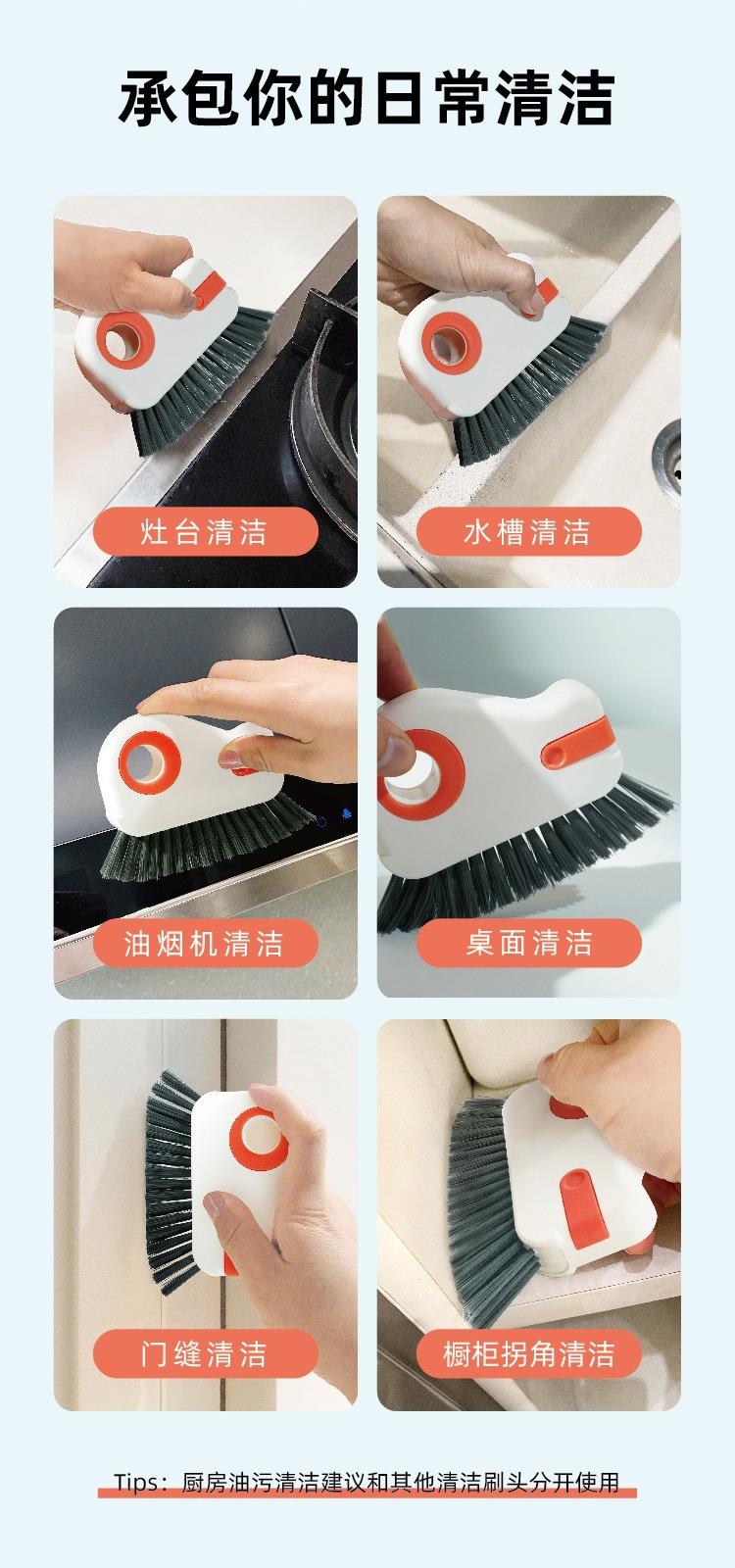 承包你的日常清洁

灶台清洁

水槽清洁

油烟机清洁

桌面清洁

门缝清洁

橱柜拐角清洁

Tips：厨房油污清洁建议和其他清洁刷头分开使用