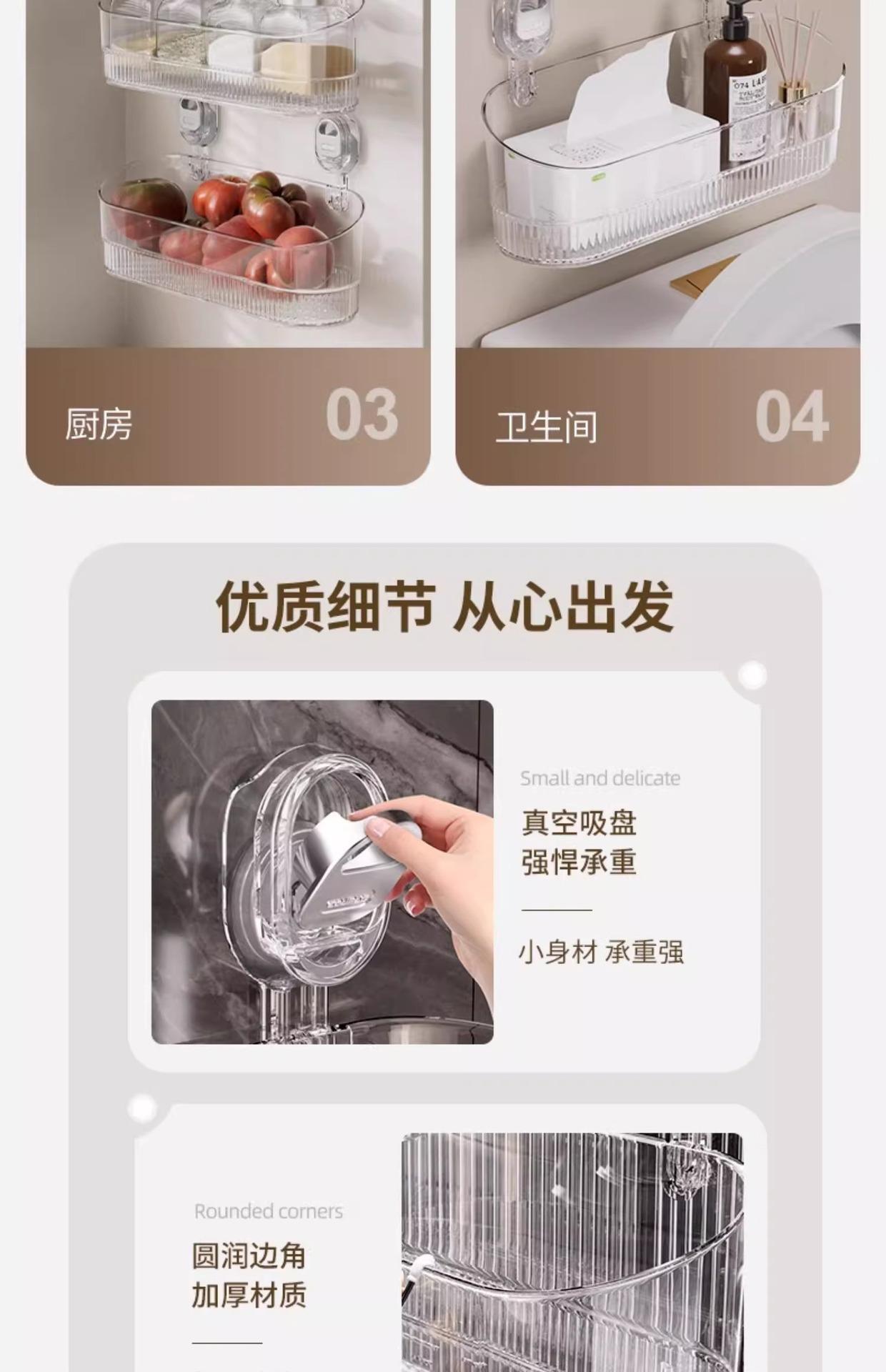 厨房 03

卫生间 04

优质细节 从心出发

Small and delicate

真空吸盘
强悍承重

小身材 承重强

Rounded corners

圆润边角
加厚材质