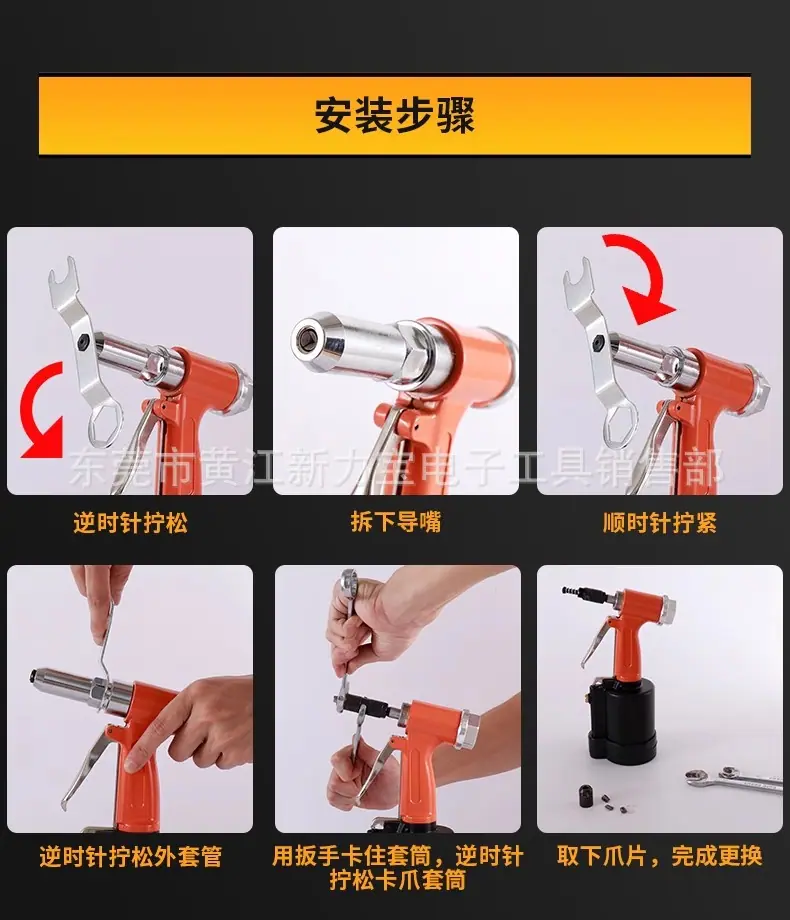 安装步骤

东莞市黄江新力佳电子工具销售部

逆时针拧松

拆下导嘴

顺时针拧紧

逆时针拧松外套管

用扳手卡住套筒，逆时针拧松卡爪套筒

取下爪片，完成更换