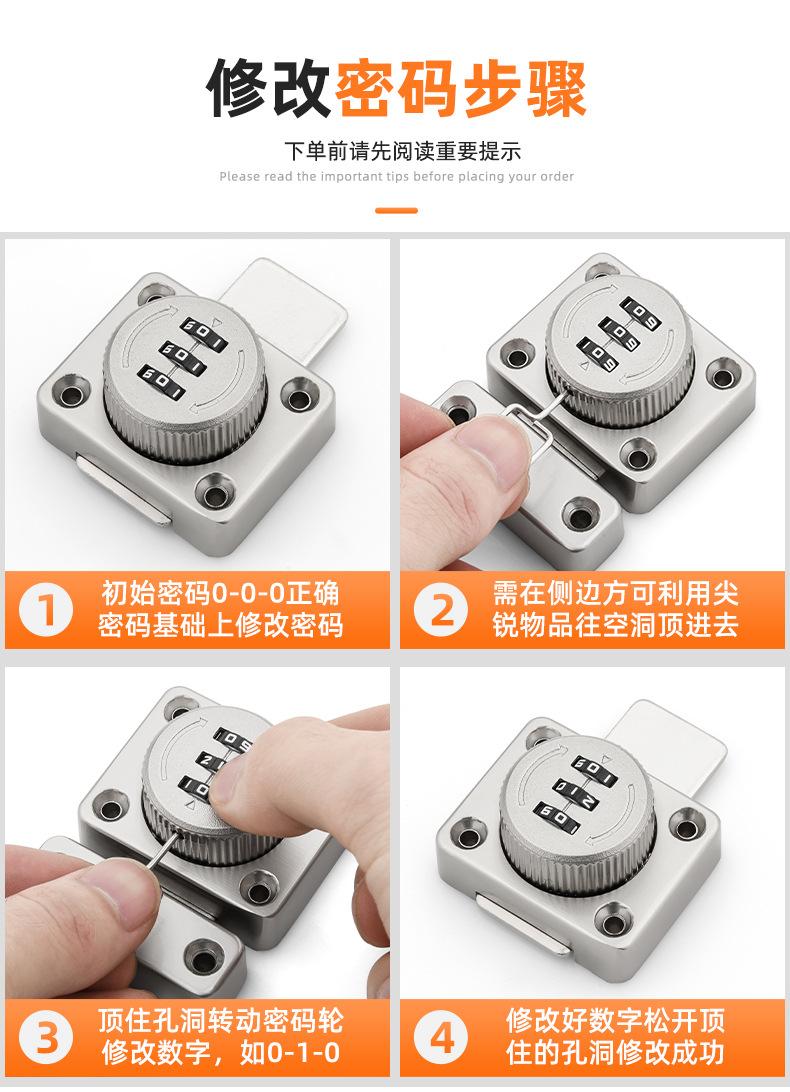 修改密码步骤

下单前请先阅读重要提示
Please read the important tips before placing your order

1 初始密码0-0-0正确密码基础上修改密码

2 需在侧边方可利用尖锐物品往空洞顶进去

3 顶住孔洞转动密码轮修改数字，如0-1-0

4 修改好数字松开顶住的孔洞修改成功