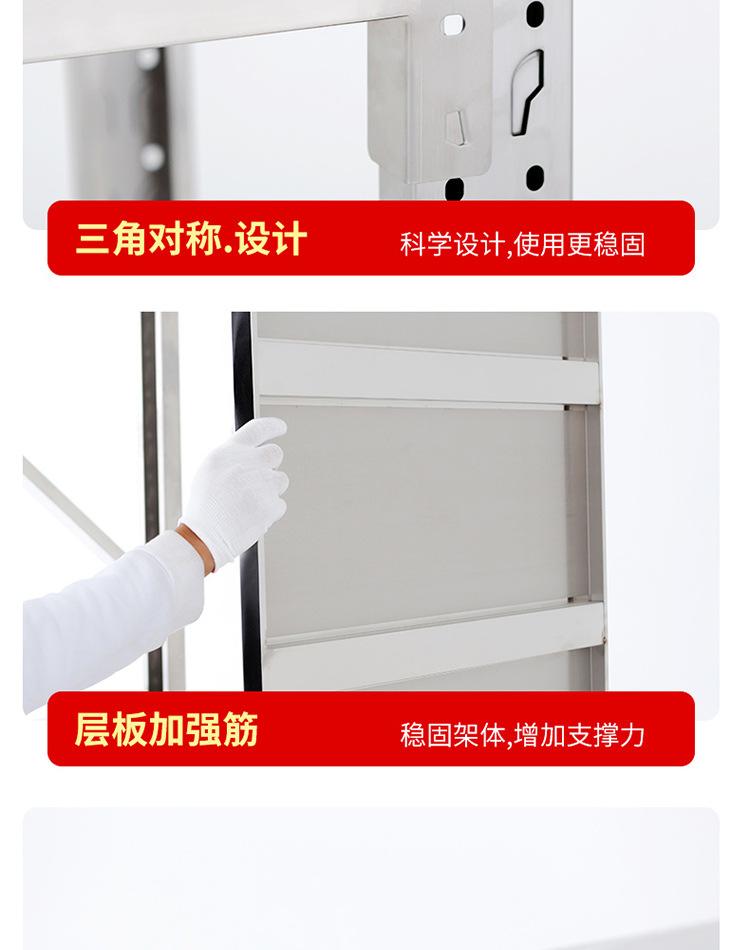 三角对称.设计

科学设计,使用更稳固

层板加强筋

稳固架体,增加支撑力