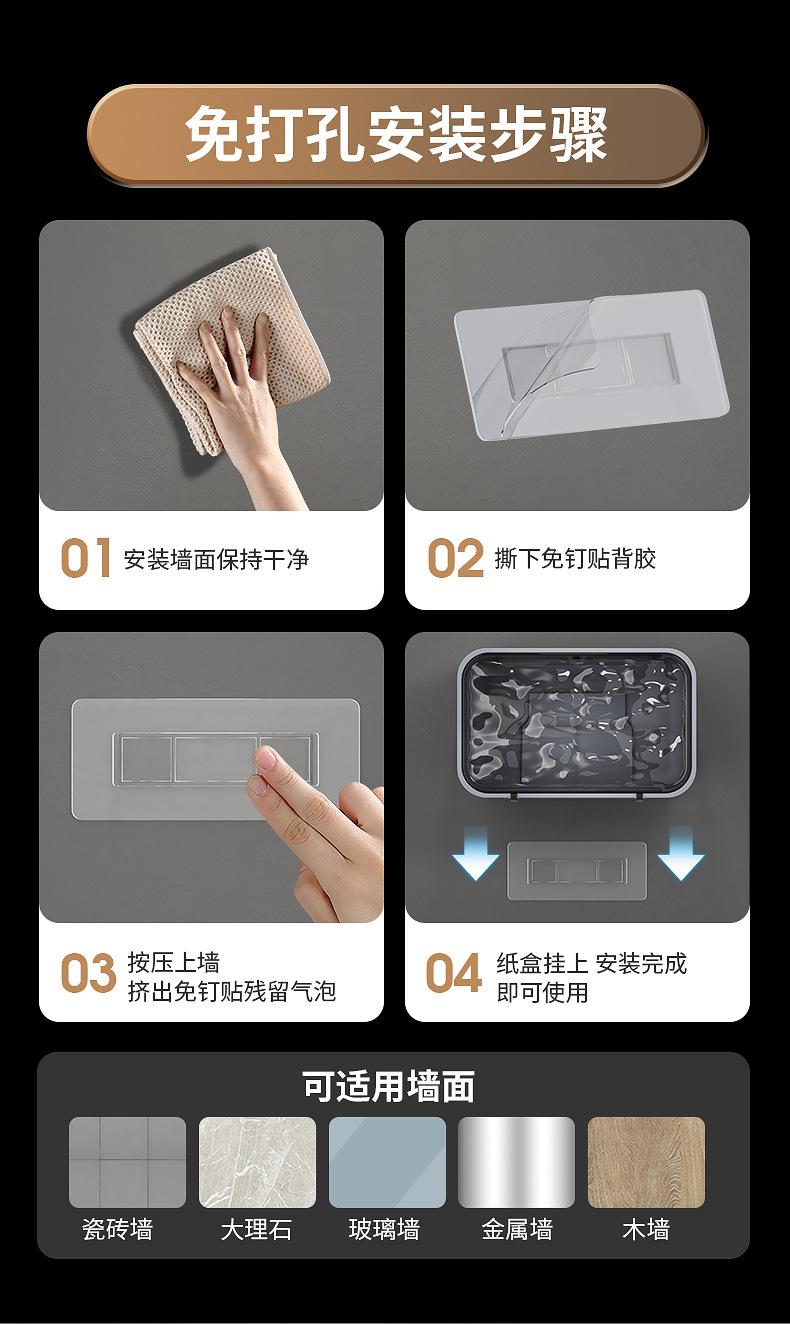 免打孔安装步骤

01 安装墙面保持干净

02 撕下免钉贴背胶

03 按压上墙
挤出免钉贴残留气泡

04 纸盒挂上 安装完成
即可使用

可适用墙面

瓷砖墙 大理石 玻璃墙 金属墙 木墙