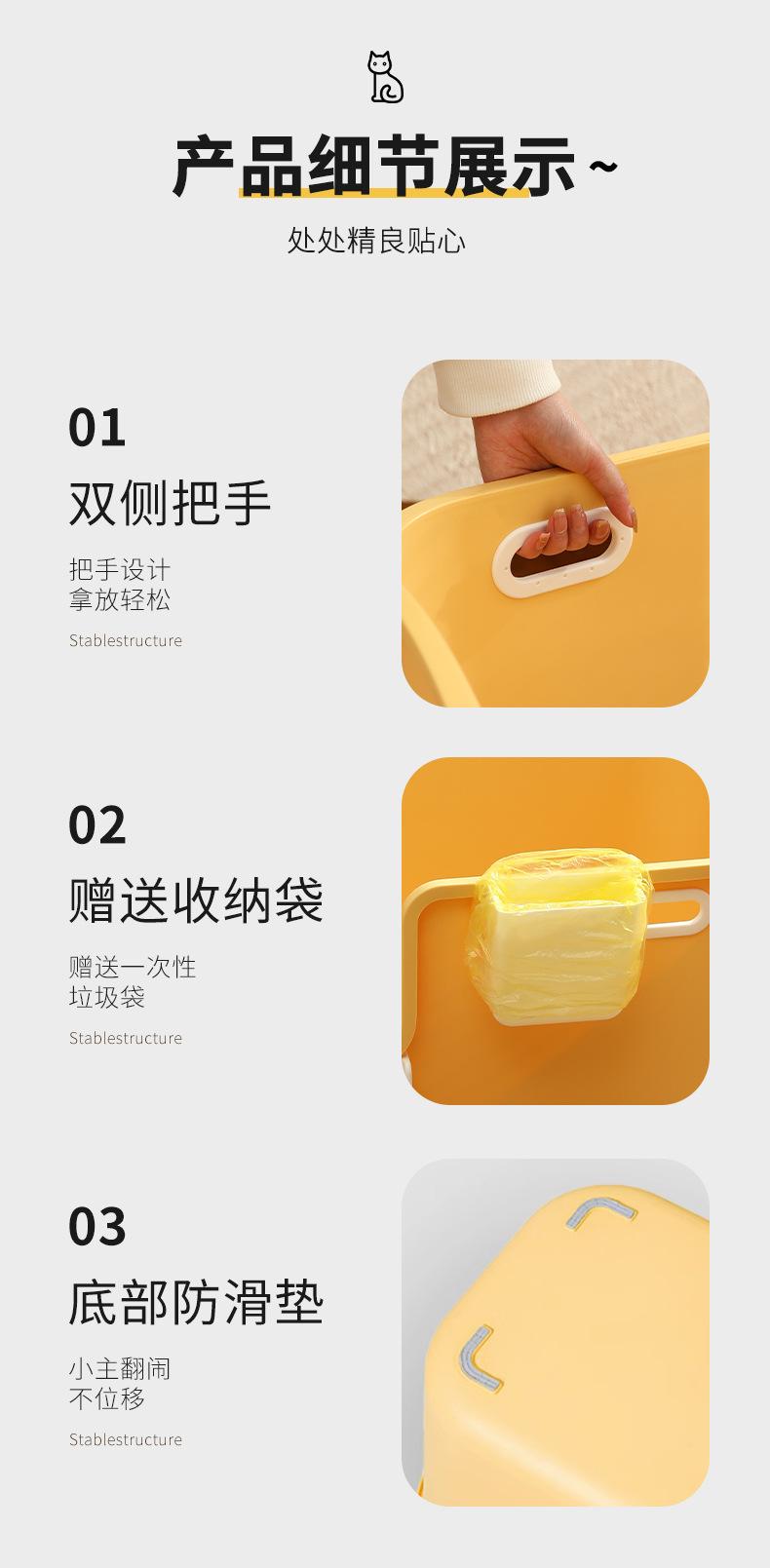 产品细节展示~

处处精良贴心

01

双侧把手

把手设计
拿放轻松

Stablestructure

02

赠送收纳袋

赠送一次性
垃圾袋

Stablestructure

03

底部防滑垫

小主翻闹
不位移

Stablestructure