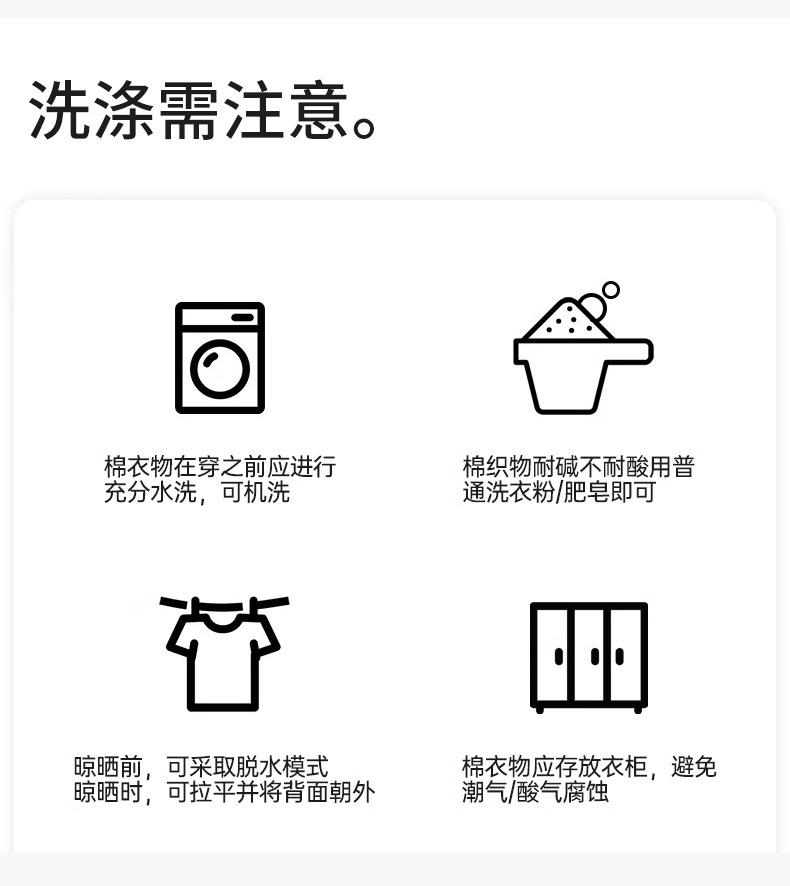 洗涤需注意。

棉衣物在穿之前应进行充分水洗，可机洗

棉织物耐碱不耐酸用普通洗衣粉/肥皂即可

晾晒前，可采取脱水模式
晾晒时，可拉平并将背面朝外

棉衣物应存放衣柜，避免潮气/酸气腐蚀