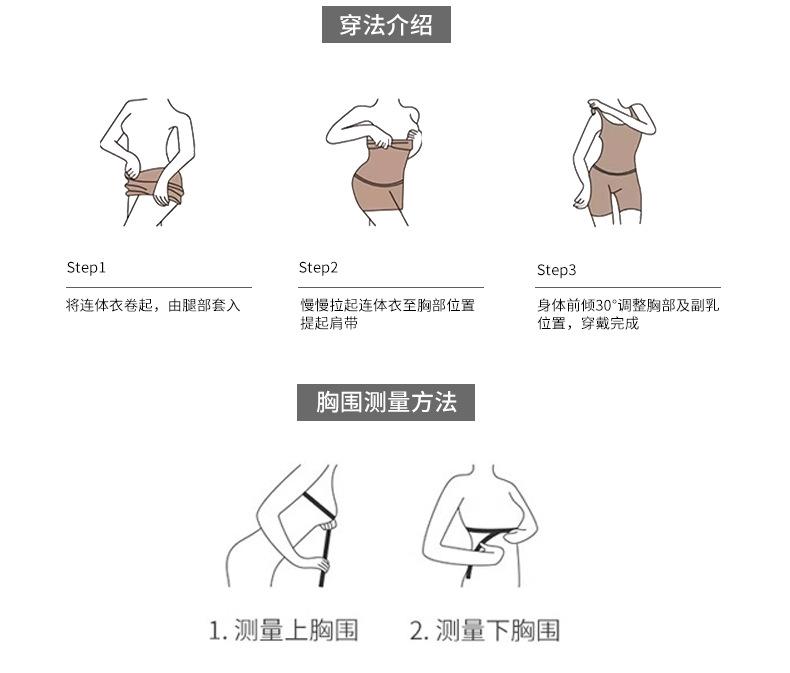 穿法介绍

Step1

将连体衣卷起，由腿部套入

Step2

慢慢拉起连体衣至胸部位置提起肩带

Step3

身体前倾30°调整胸部及副乳位置，穿戴完成

胸围测量方法

1. 测量上胸围

2. 测量下胸围