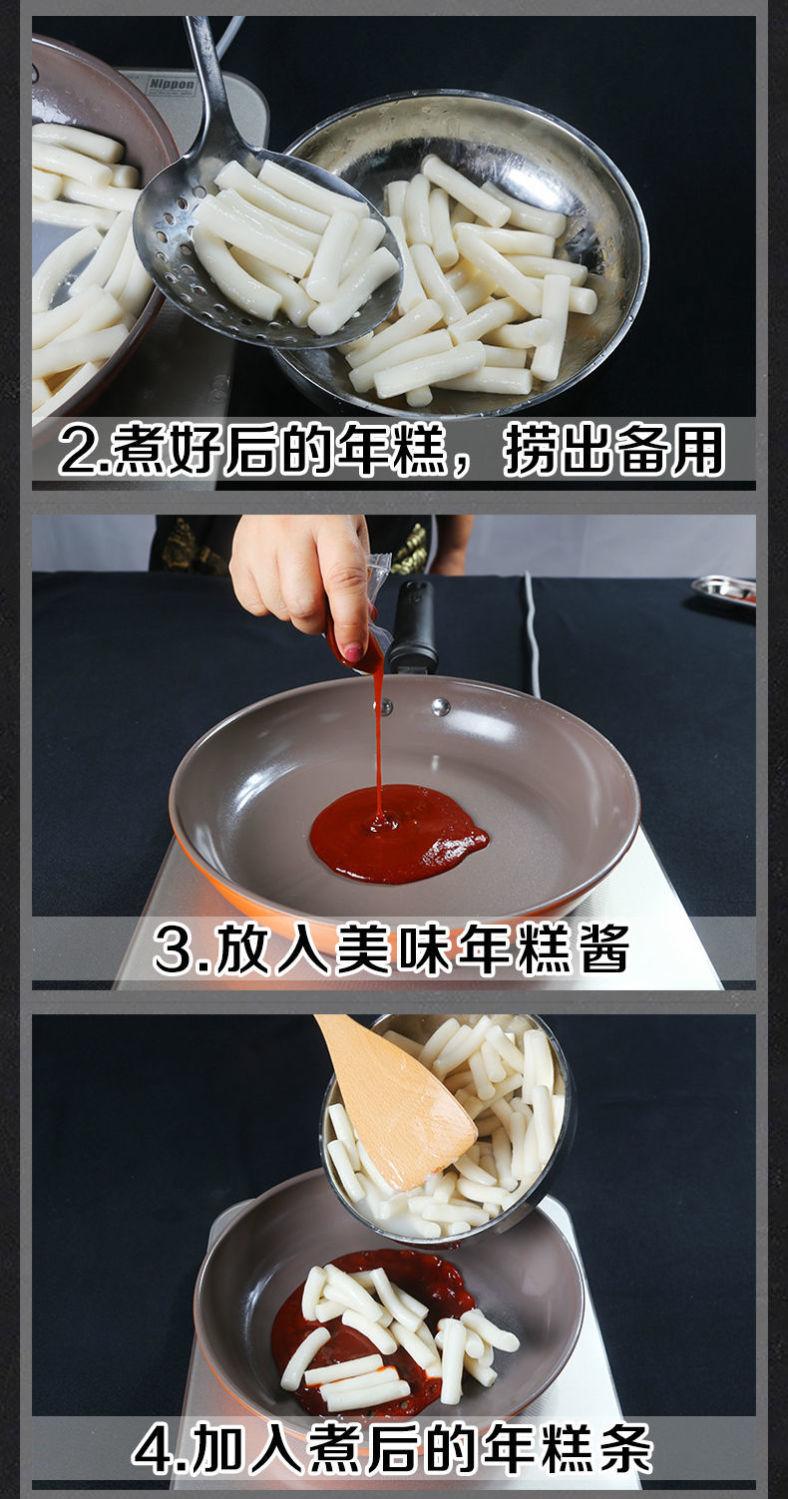 Nippon

2.煮好后的年糕，捞出备用

3.放入美味年糕酱

4.加入煮后的年糕条