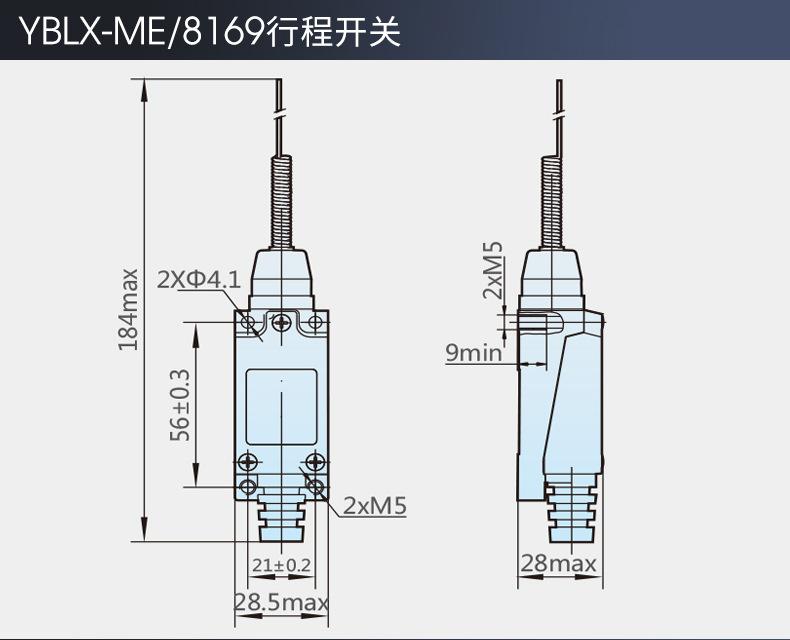 YBLX-ME/8169行程开关

184max

2XΦ4.1

56±0.3

2xM5

21±0.2

28.5max

2xM5

9min

28max