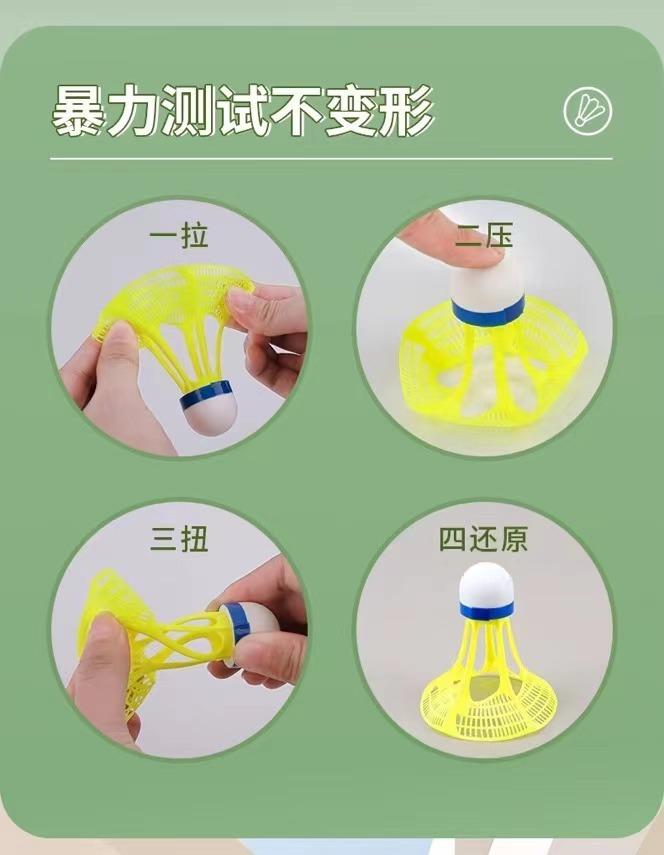 暴力测试不变形

一拉

二压

三扭

四还原