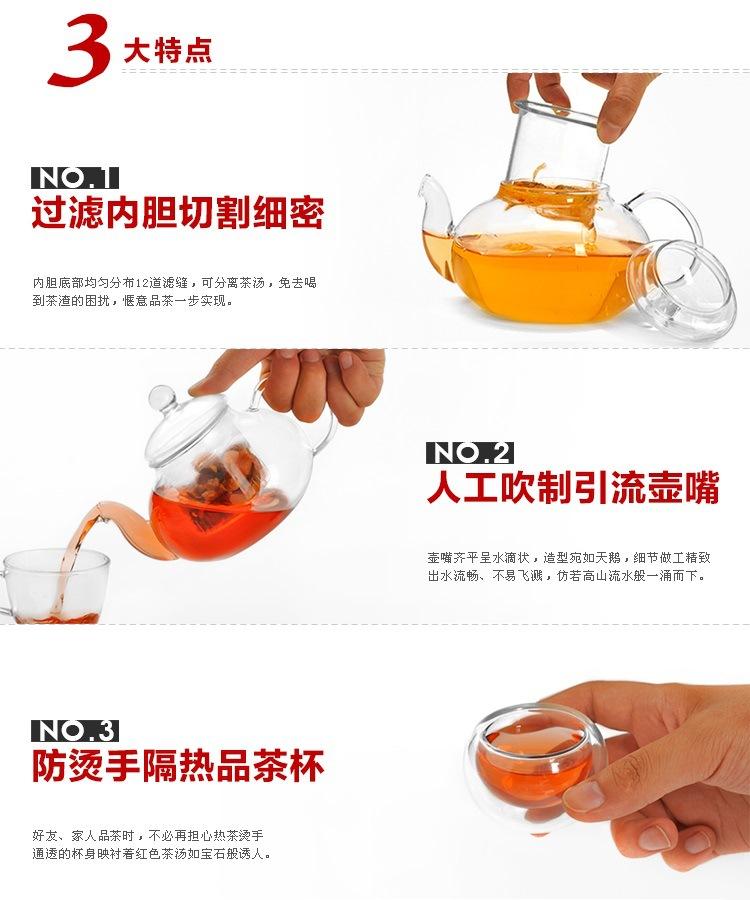 3 大特点

NO.1
过滤内胆切割细密

内胆底部均匀分布12道滤缝，可分离茶汤，免去喝到茶渣的困扰，惬意品茶一步实现。

NO.2
人工吹制引流壶嘴

壶嘴齐平呈水滴状，造型宛如天鹅，细节做工精致出水流畅、不易飞溅，仿若高山流水般一涌而下。

NO.3
防烫手隔热品茶杯

好友、家人品茶时，不必再担心热茶烫手通透的杯身映衬着红色茶汤如宝石般诱人。