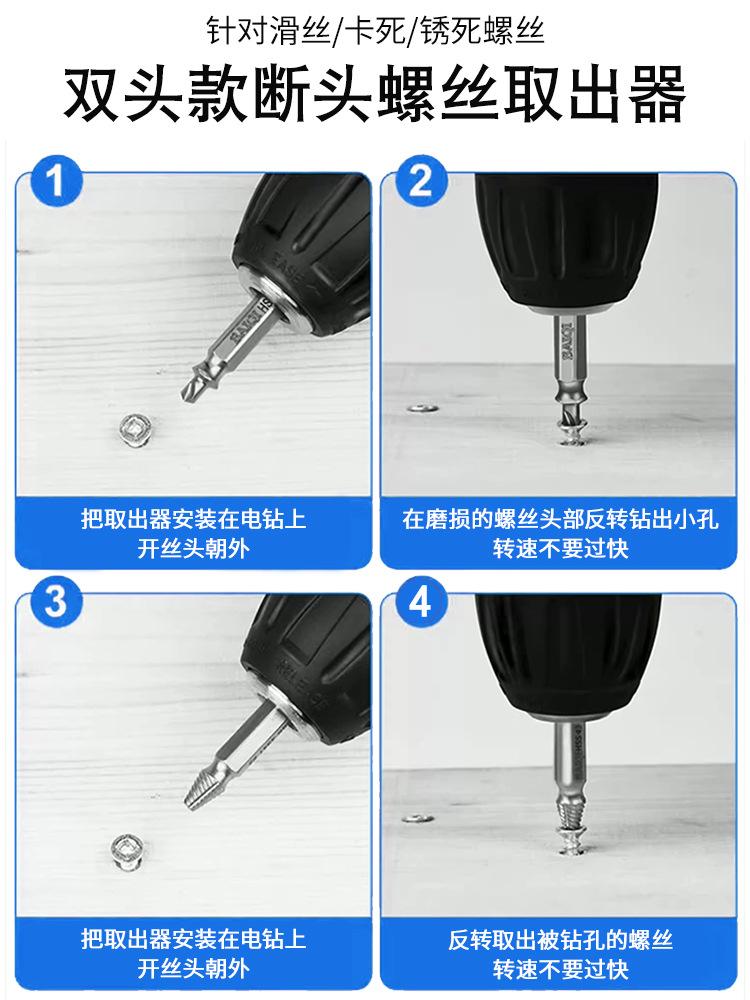 针对滑丝/卡死/锈死螺丝

双头款断头螺丝取出器

1

把取出器安装在电钻上
开丝头朝外

2

在磨损的螺丝头部反转钻出小孔
转速不要过快

3

把取出器安装在电钻上
开丝头朝外

4

反转取出被钻孔的螺丝
转速不要过快