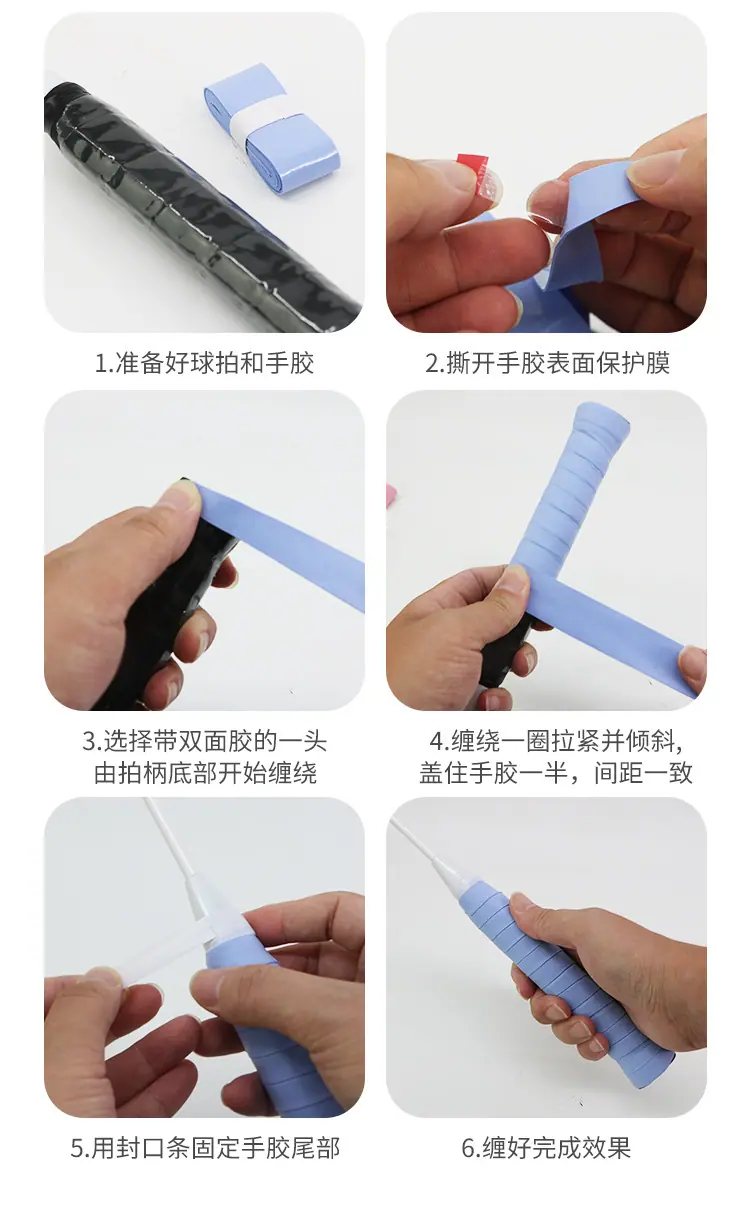 1.准备好球拍和手胶

2.撕开手胶表面保护膜

3.选择带双面胶的一头
由拍柄底部开始缠绕

4.缠绕一圈拉紧并倾斜,
盖住手胶一半，间距一致

5.用封口条固定手胶尾部

6.缠好完成效果