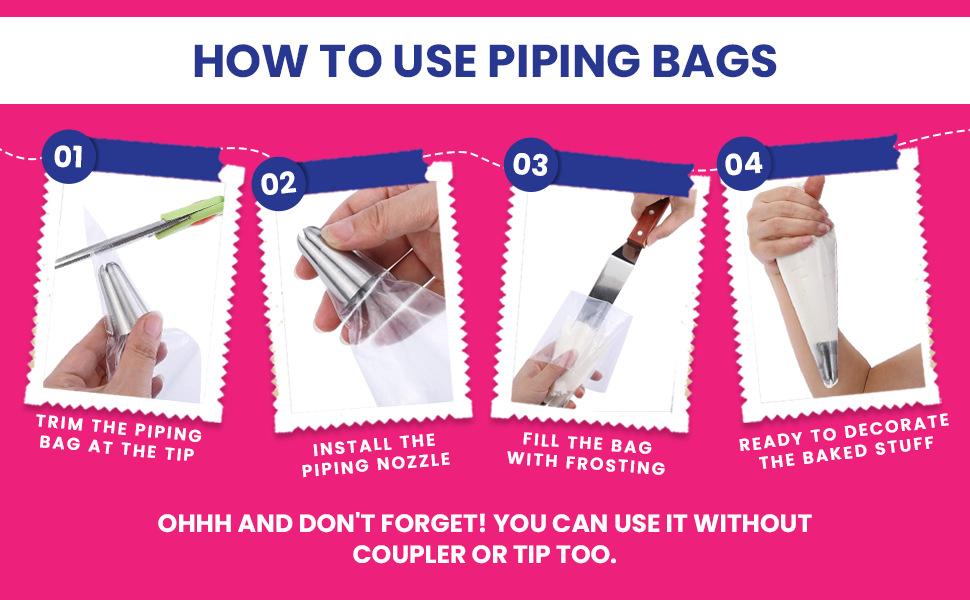 HOW TO USE PIPING BAGS

01

TRIM THE PIPING BAG AT THE TIP

02

INSTALL THE PIPING NOZZLE

03

FILL THE BAG WITH FROSTING

04

READY TO DECORATE THE BAKED STUFF

OHHH AND DON'T FORGET! YOU CAN USE IT WITHOUT COUPLER OR TIP TOO.