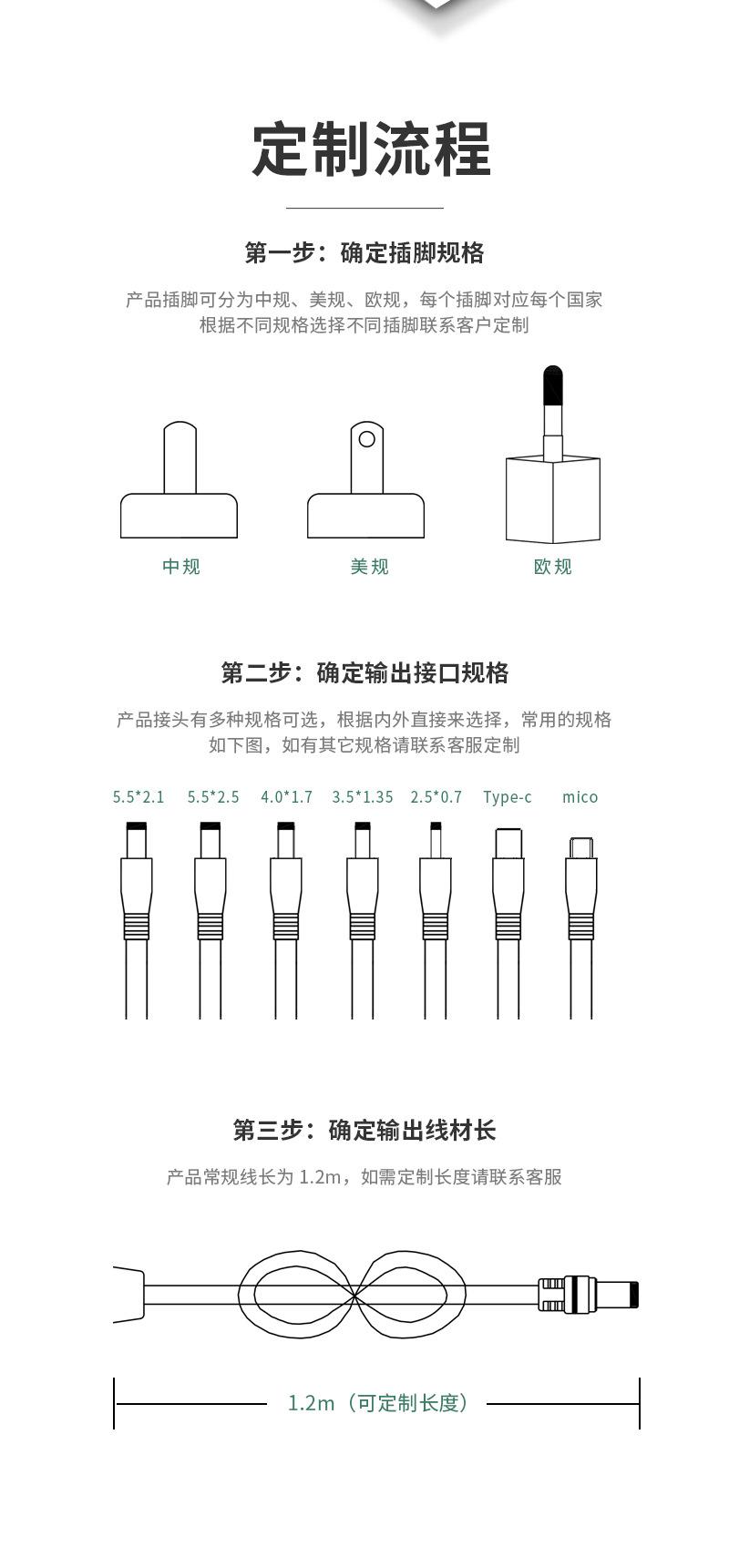 定制流程

第一步：确定插脚规格

产品插脚可分为中规、美规、欧规，每个插脚对应每个国家
根据不同规格选择不同插脚联系客户定制

中规

美规

欧规

第二步：确定输出接口规格

产品接头有多种规格可选，根据内外直接来选择，常用的规格
如下图，如有其它规格请联系客服定制

5.5*2.1 5.5*2.5 4.0*1.7 3.5*1.35 2.5*0.7 Type-c mico

第三步：确定输出线材长

产品常规线长为 1.2m，如需定制长度请联系客服

1.2m（可定制长度）